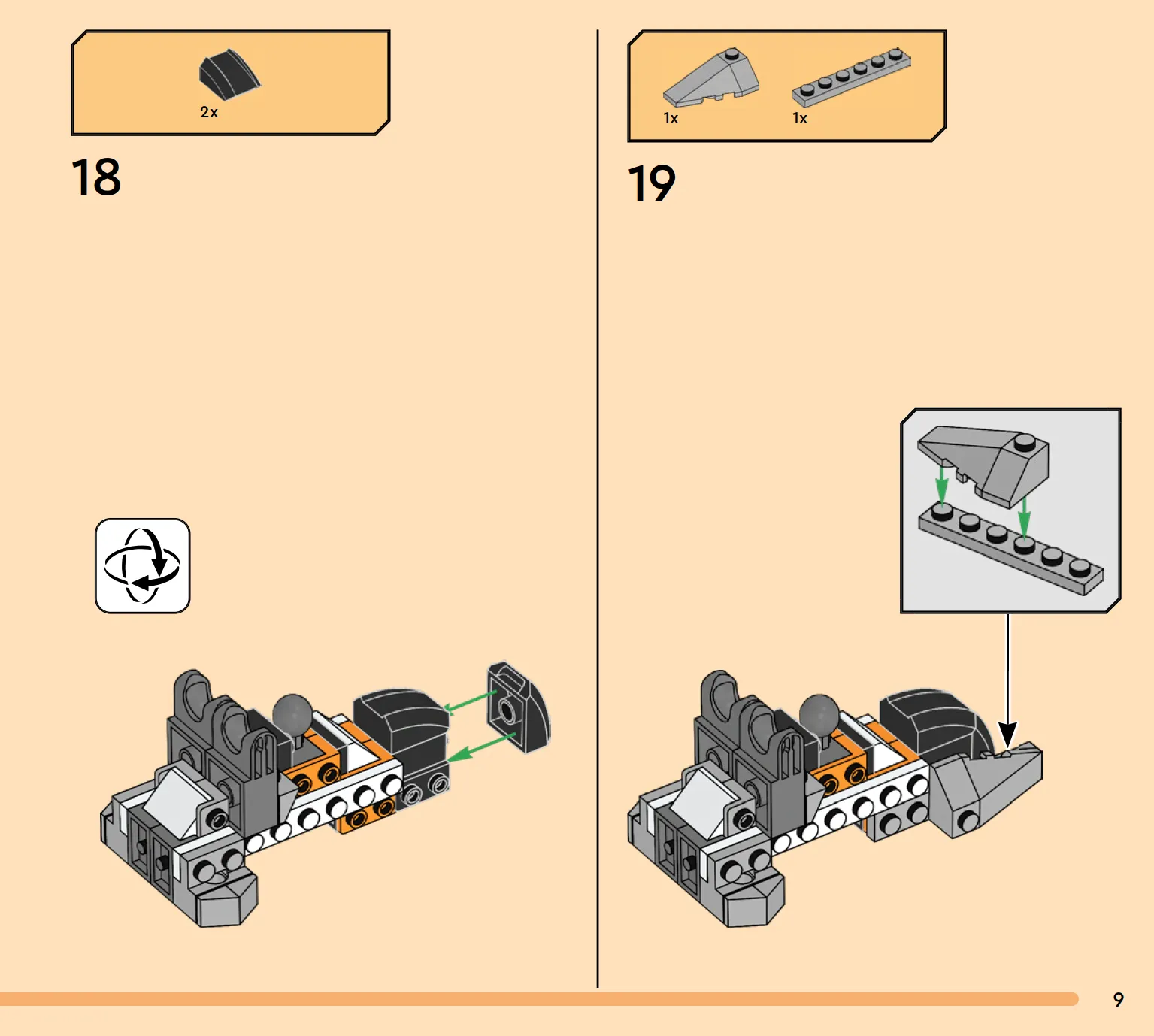 2x

18

1x

1x

19

9