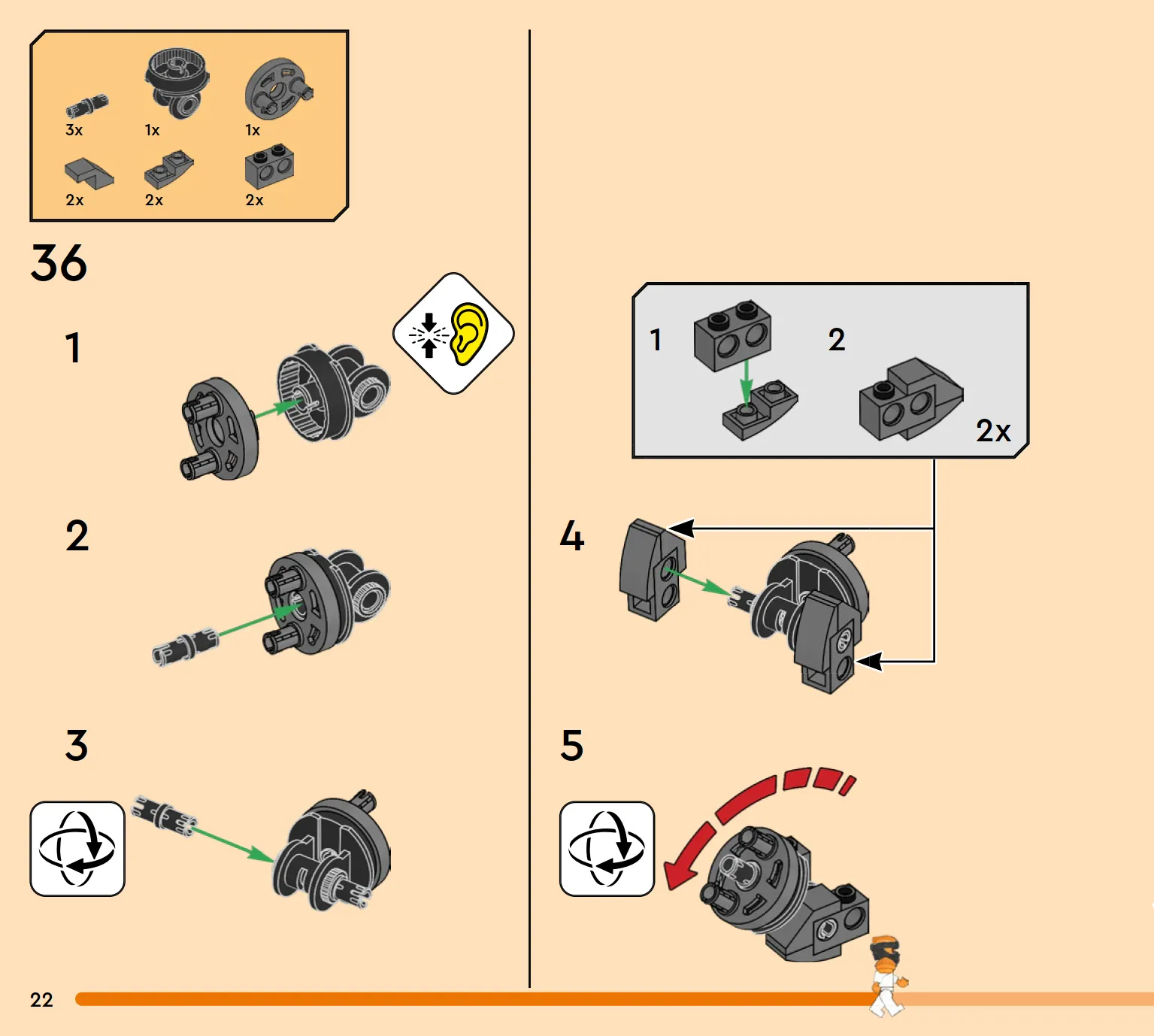 3x
1x
1x
2x
2x
2x

36

1

2

3

1
2
2x

4

5

22