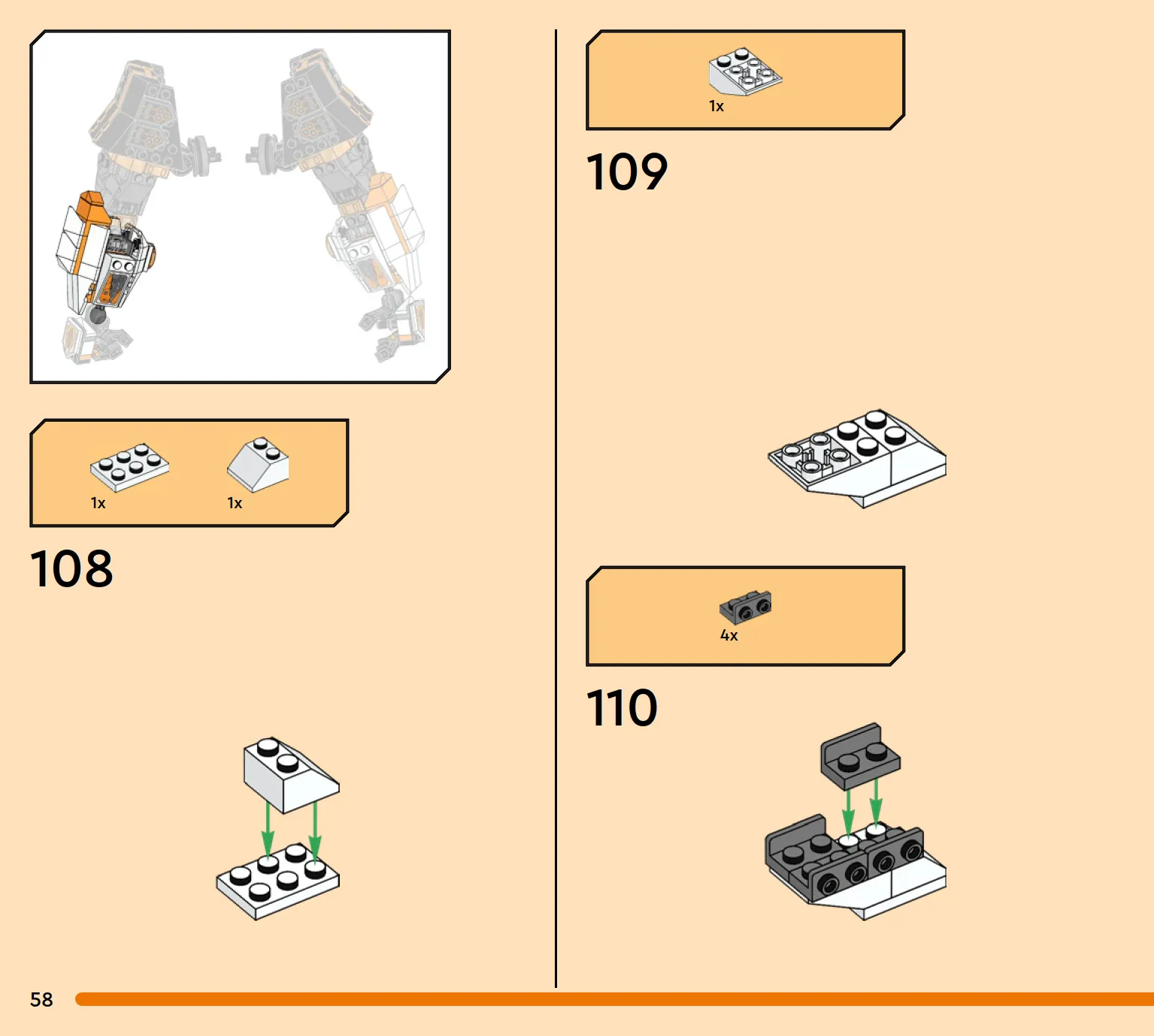 1x

1x

108

1x

109

4x

110

58