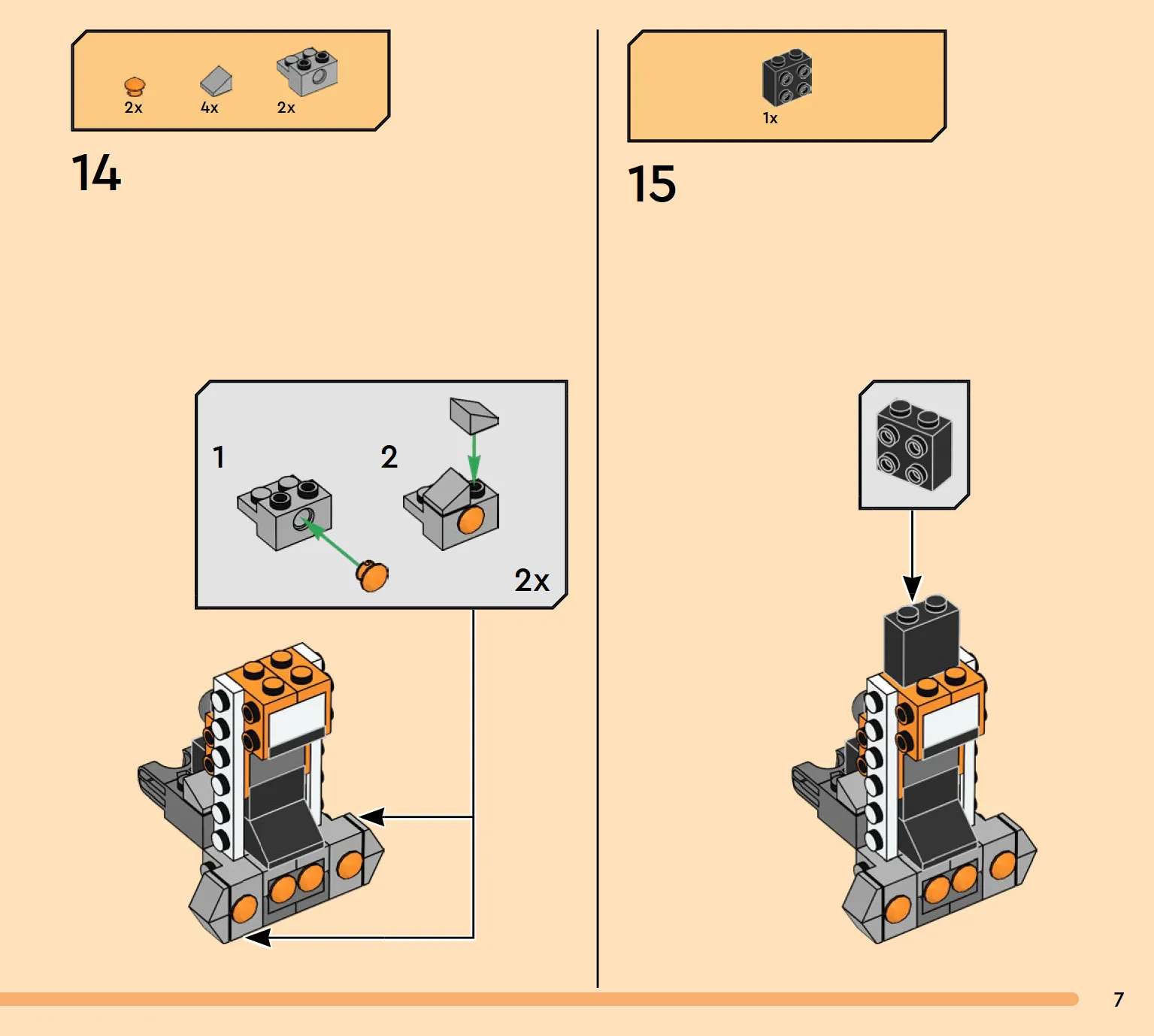 2x 4x 2x

14

1

2

2x

1x

15

7