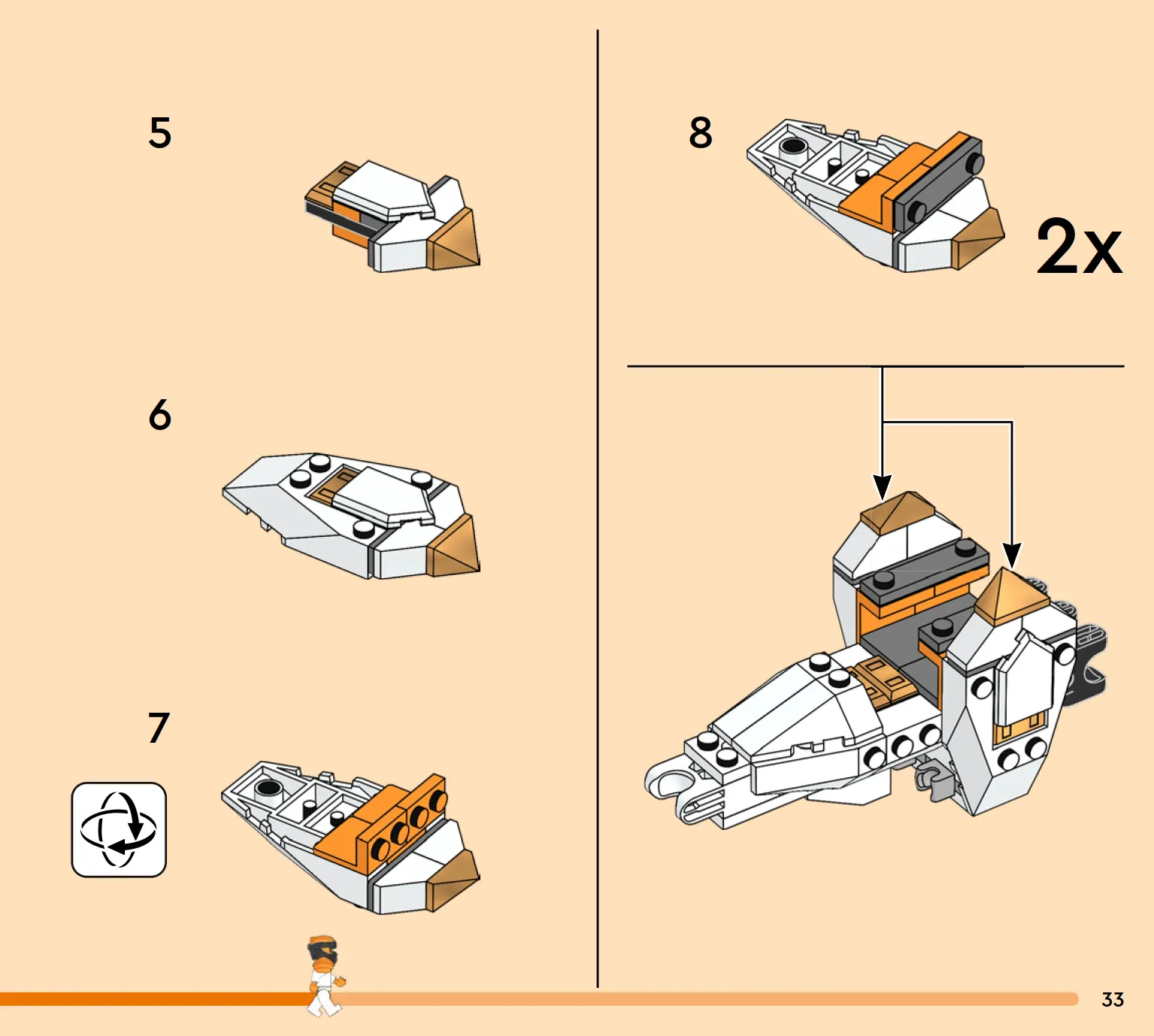 5

6

7

8

2x

33