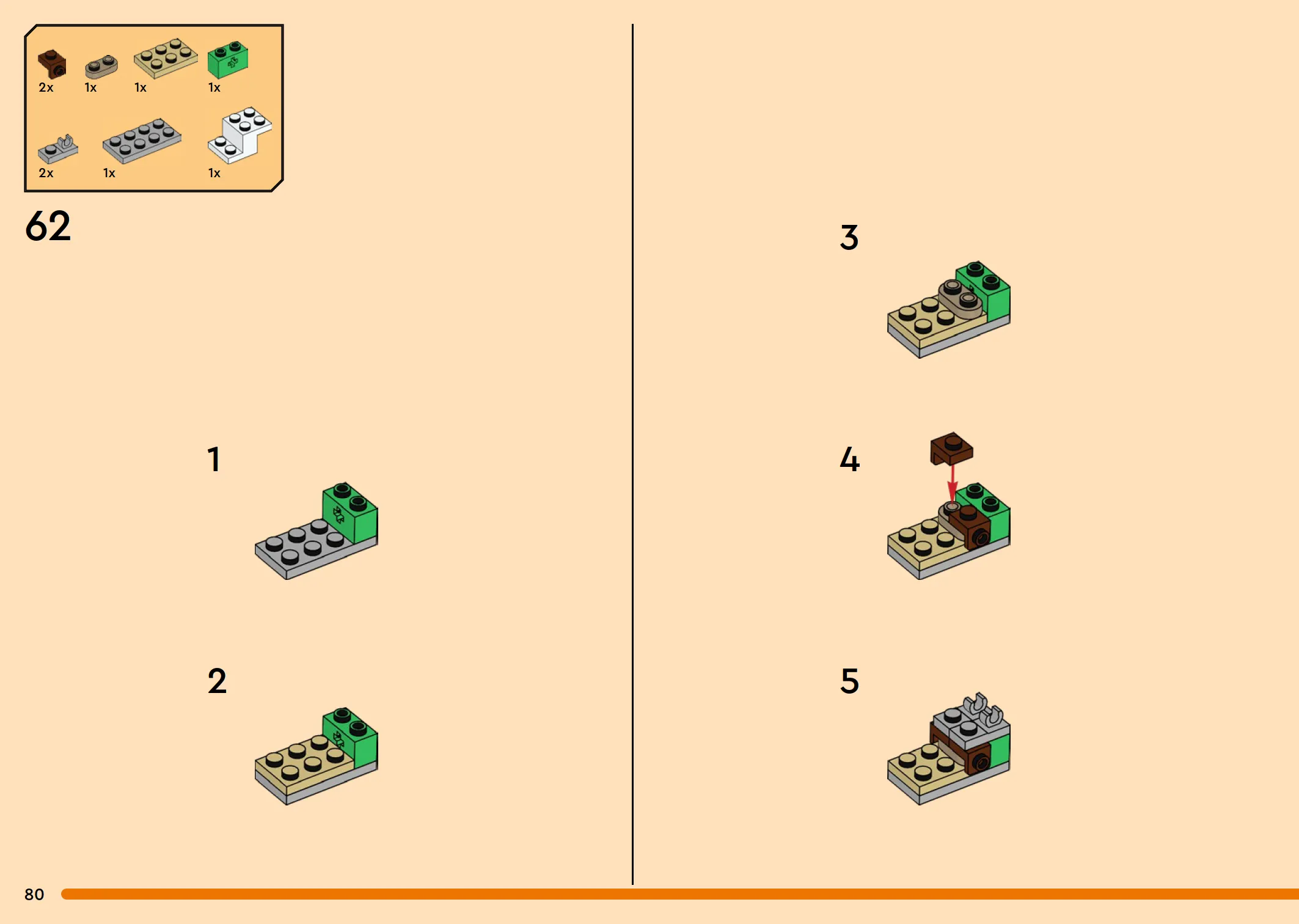 2x 1x 1x 1x

2x 1x 1x

62

1

2

3

4

5

80