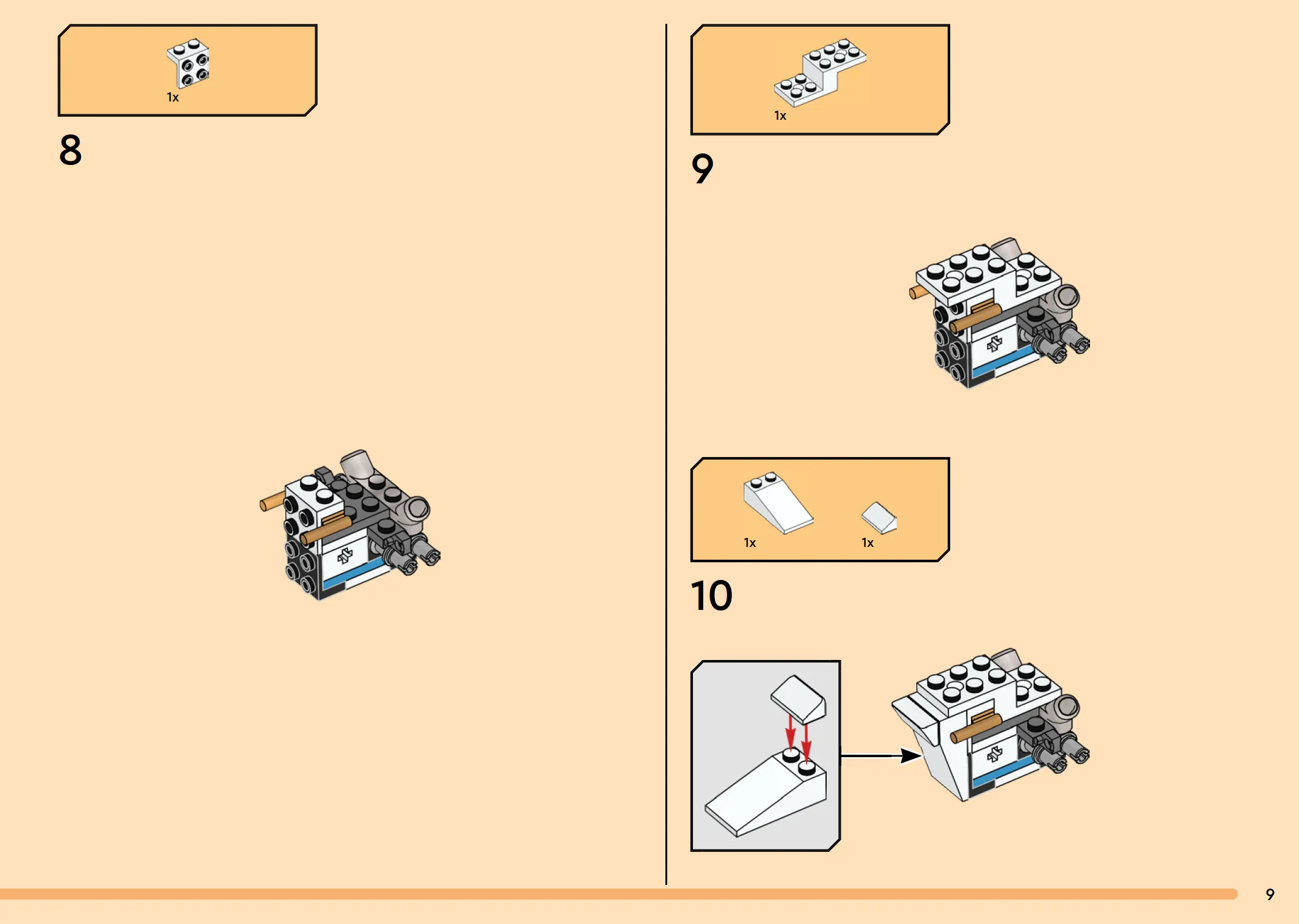 1x

8

1x

9

1x

1x

10

9