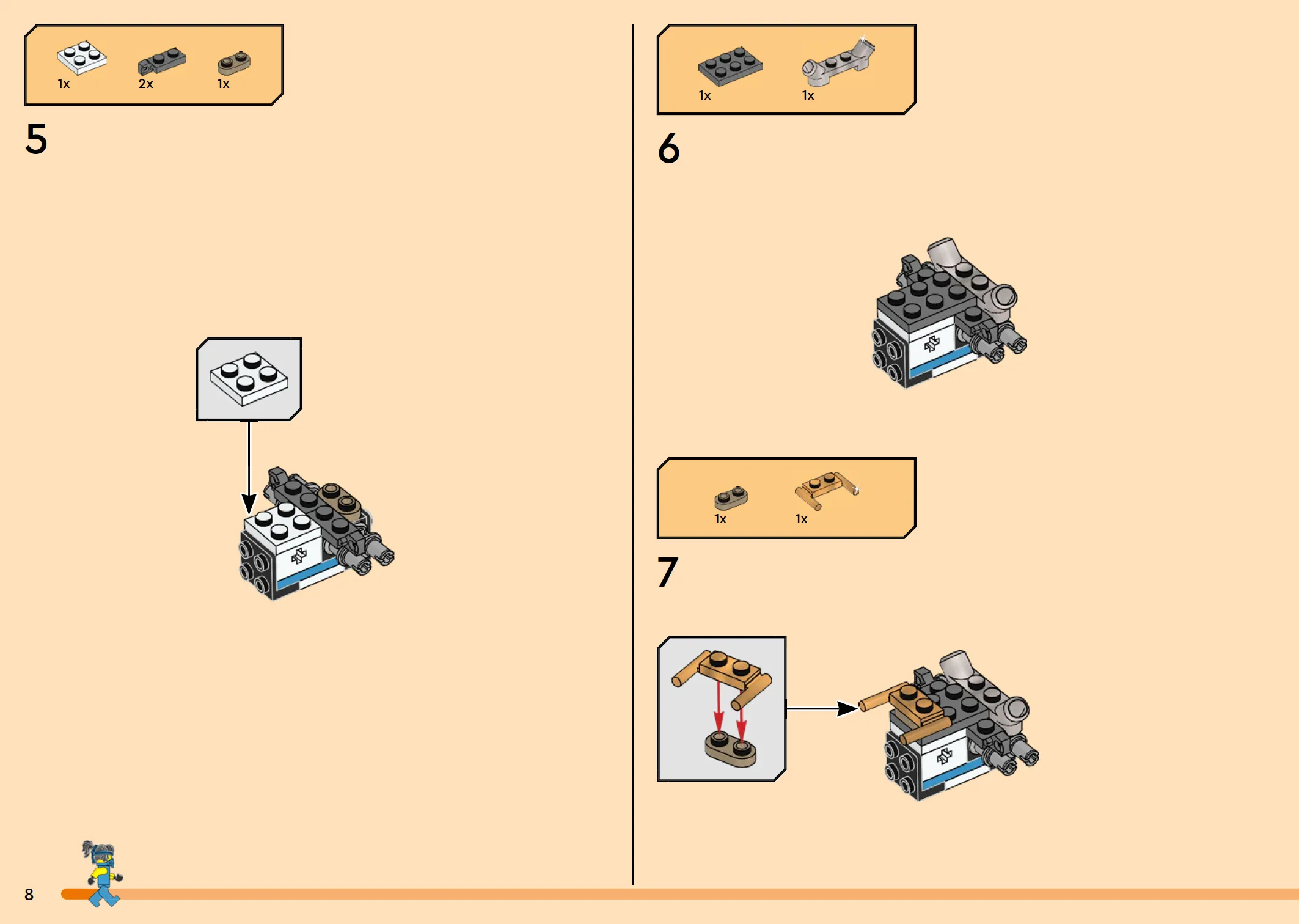 1x 2x 1x

5

1x 1x

6

1x 1x

7

8