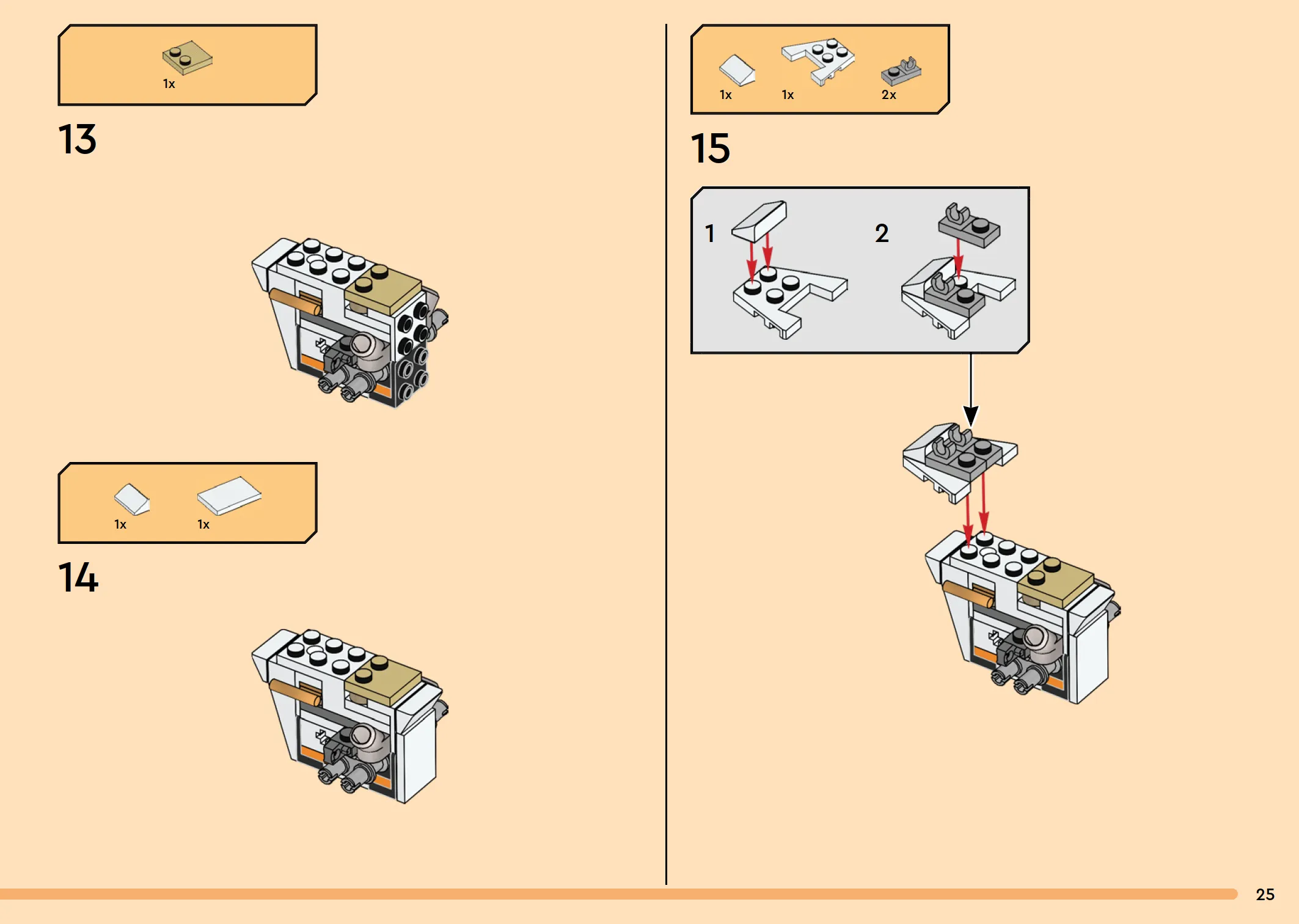 1x

13

1x 1x

14

1x 1x 2x

15

1

2

25