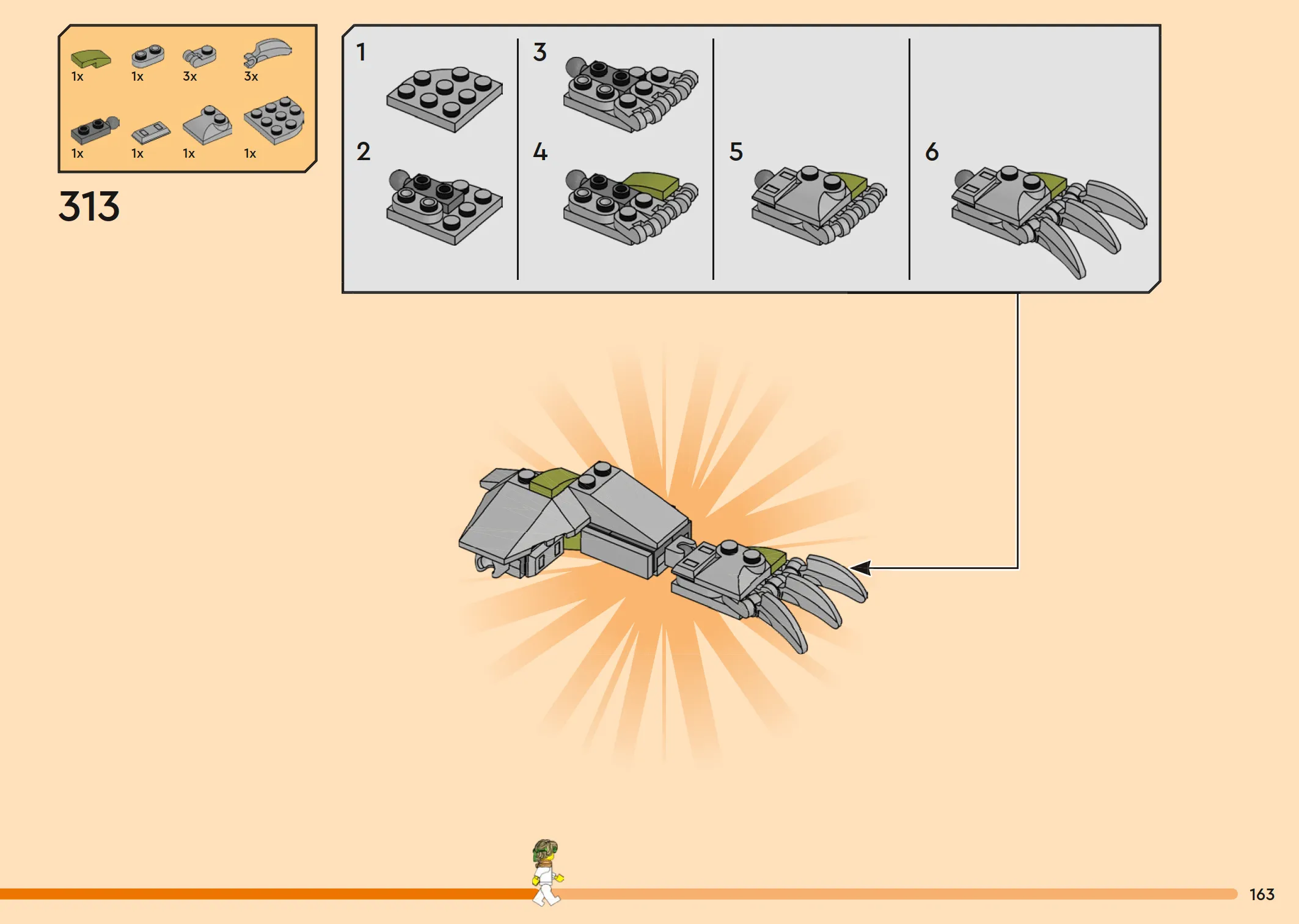 1x 1x 3x 3x
1x 1x 1x 1x

313

1

2

3

4

5

6

163