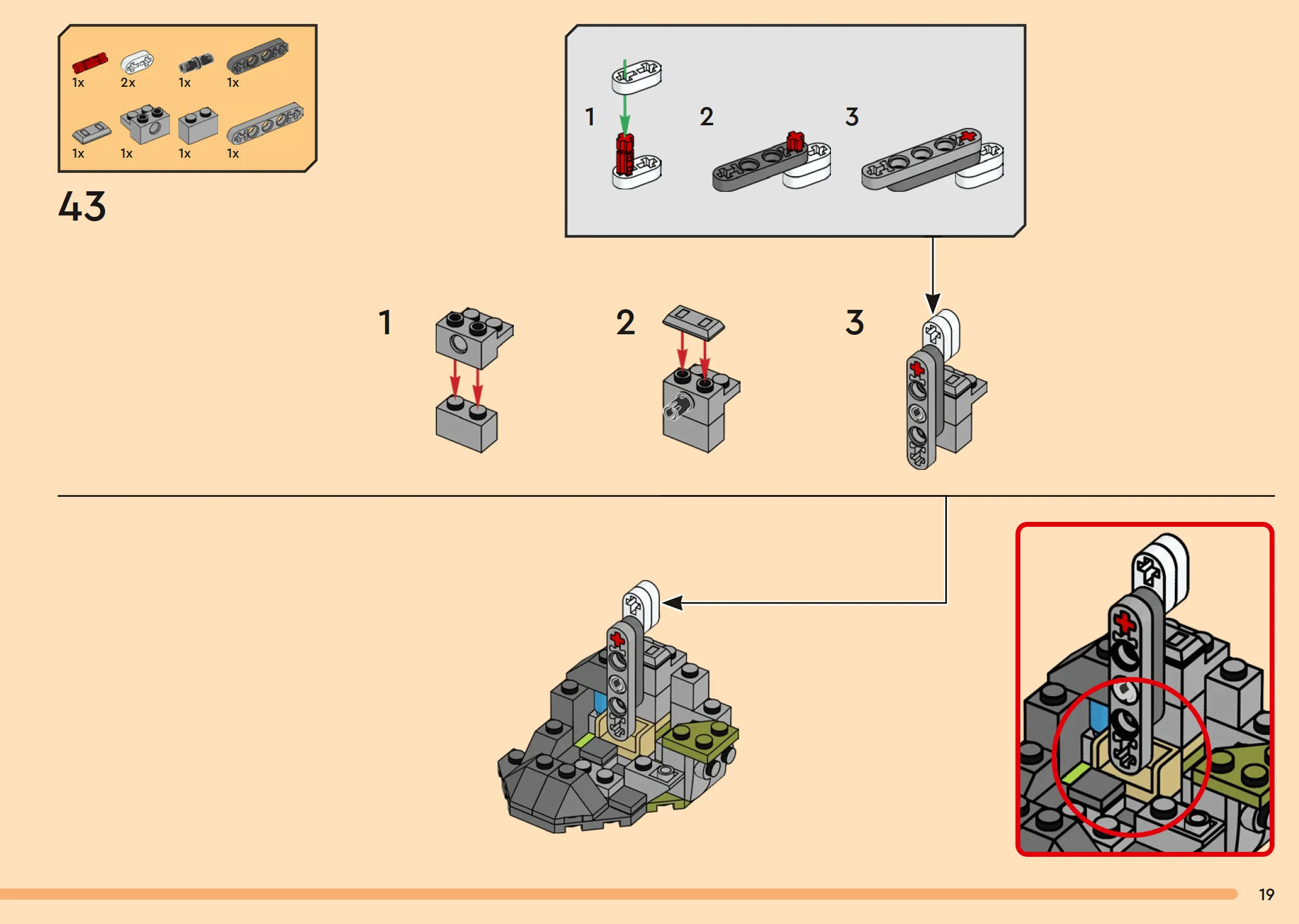 1x 2x 1x 1x
1x 1x 1x 1x

43

1 2 3

1 2 3

19