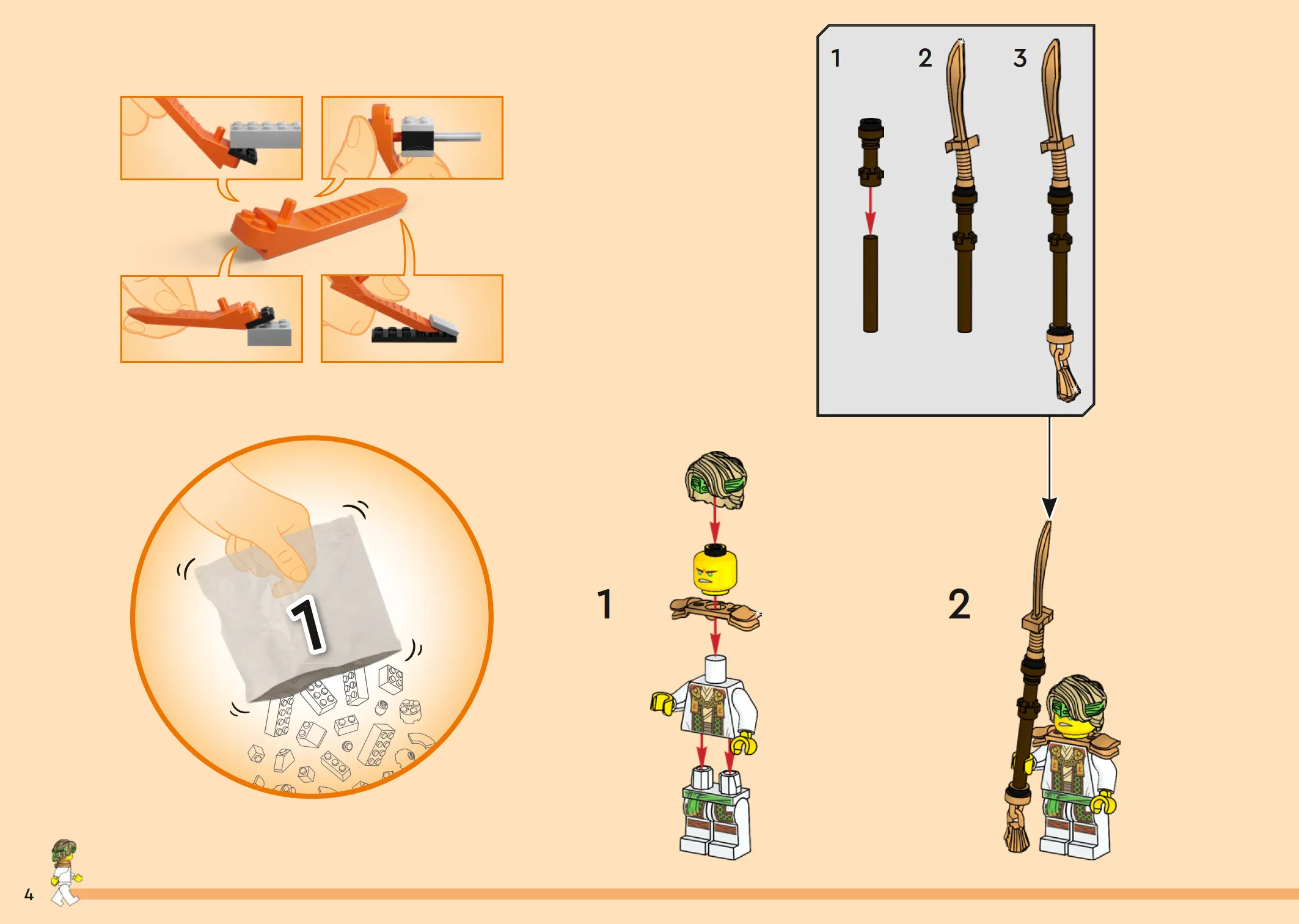 1 2 3

1

1

2

4