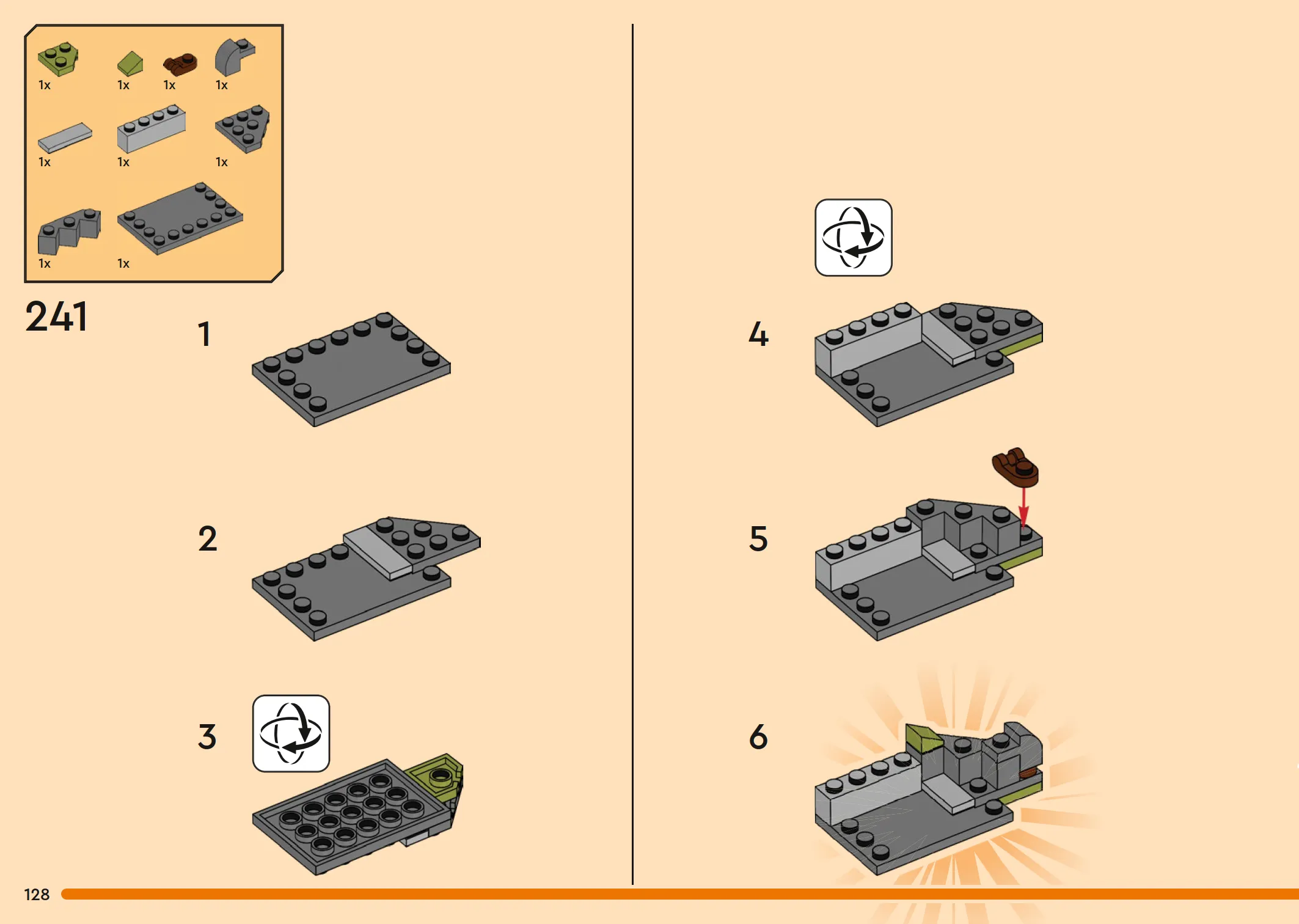 1x 1x 1x 1x
1x 1x 1x
1x 1x

241

1

2

3

4

5

6

128