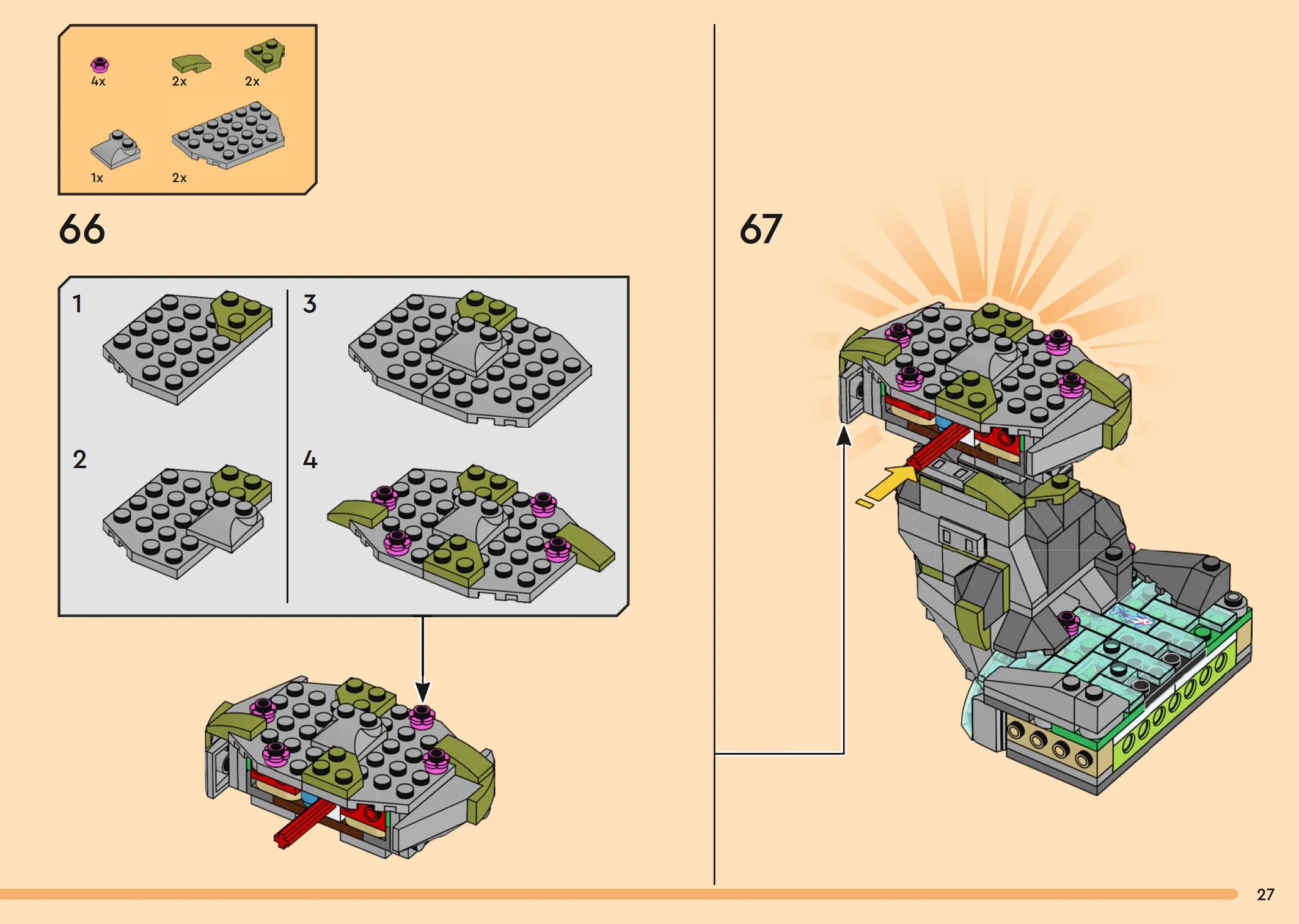 4x
2x
2x
1x
2x

66

1
2
3
4

67

27