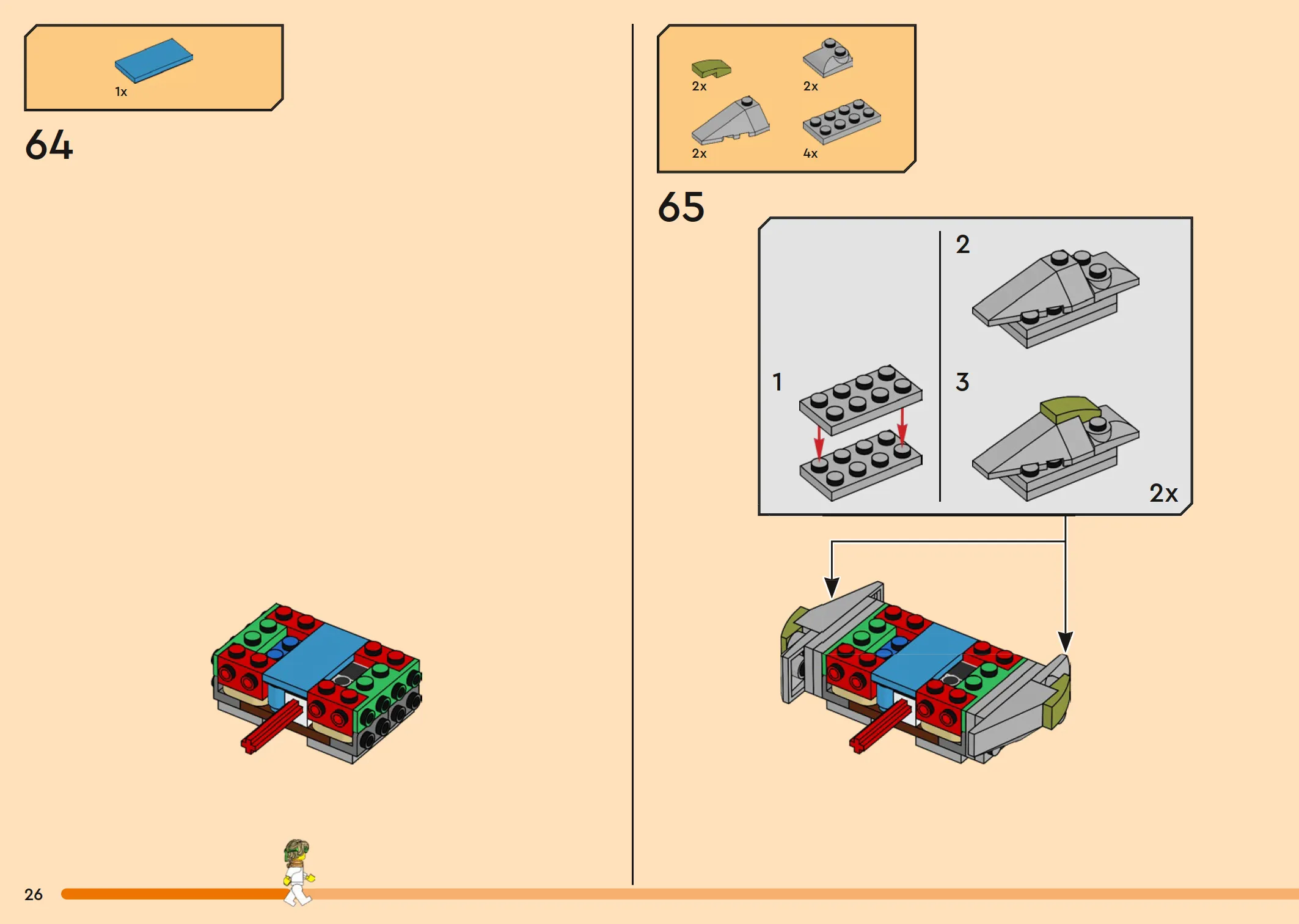 1x

64

2x
2x
2x
4x

65

1
2
3
2x

26