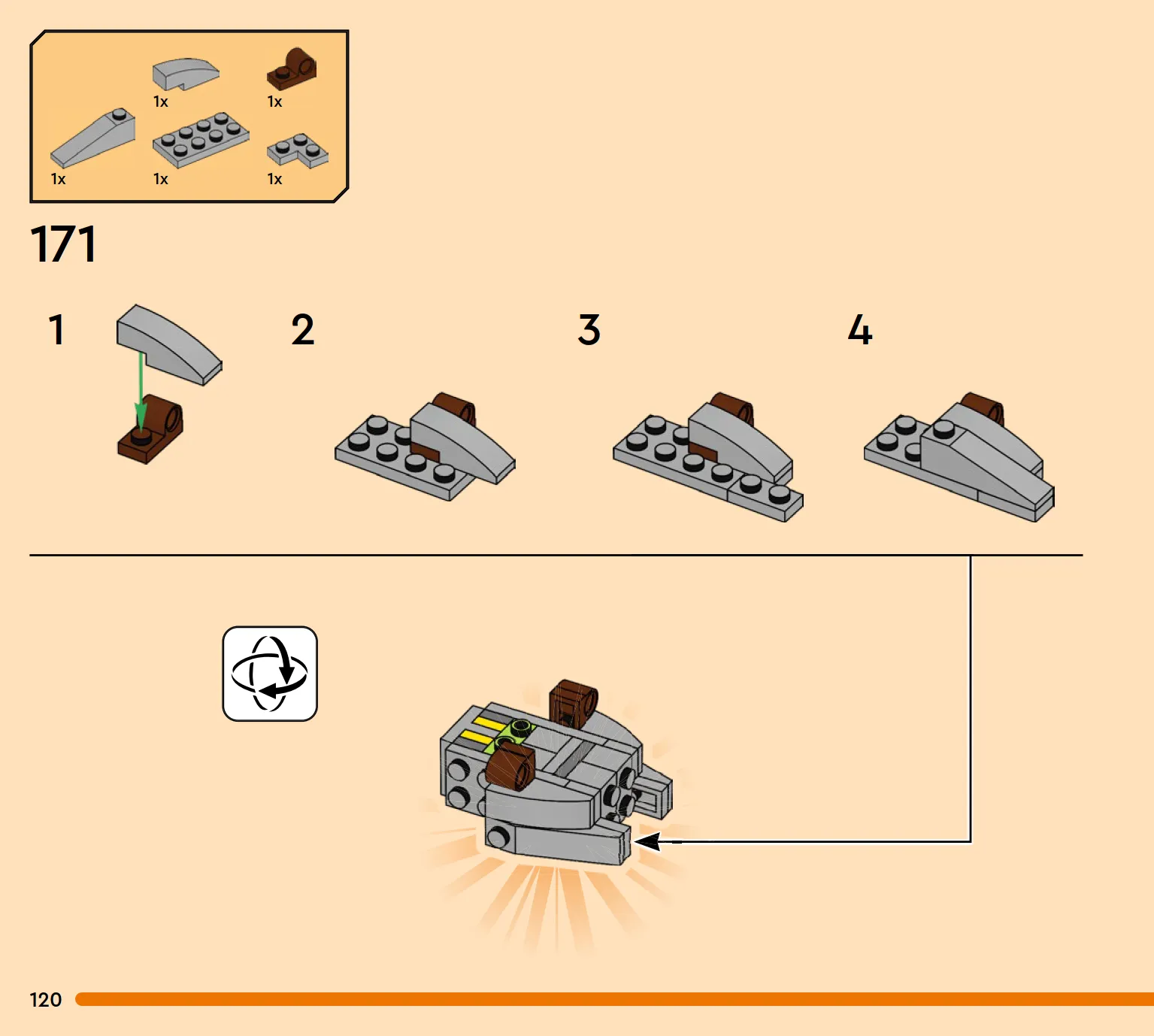 1x
1x
1x
1x
1x

171

1
2
3
4

120