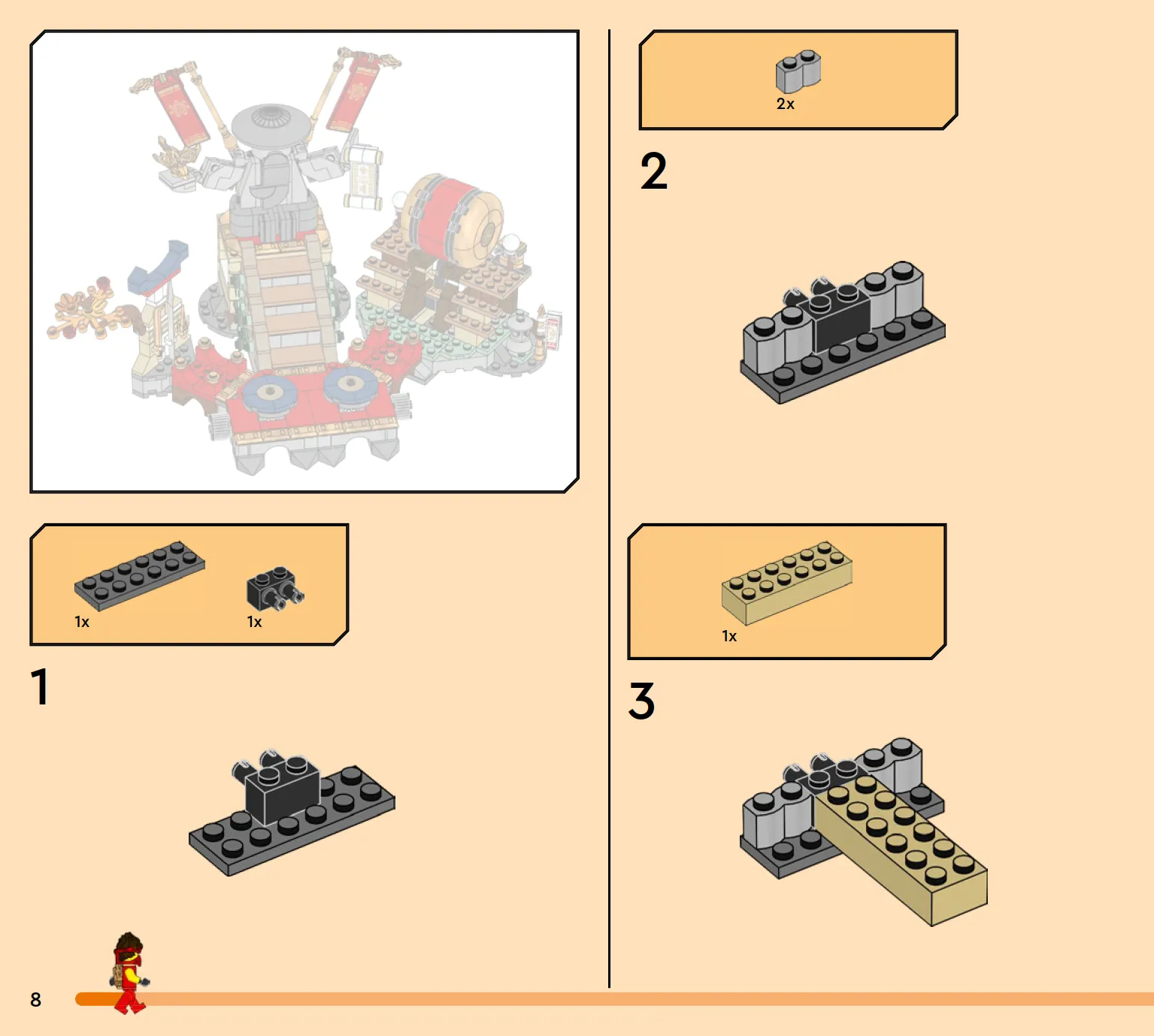 1x 1x

1

2x

2

1x

3

8