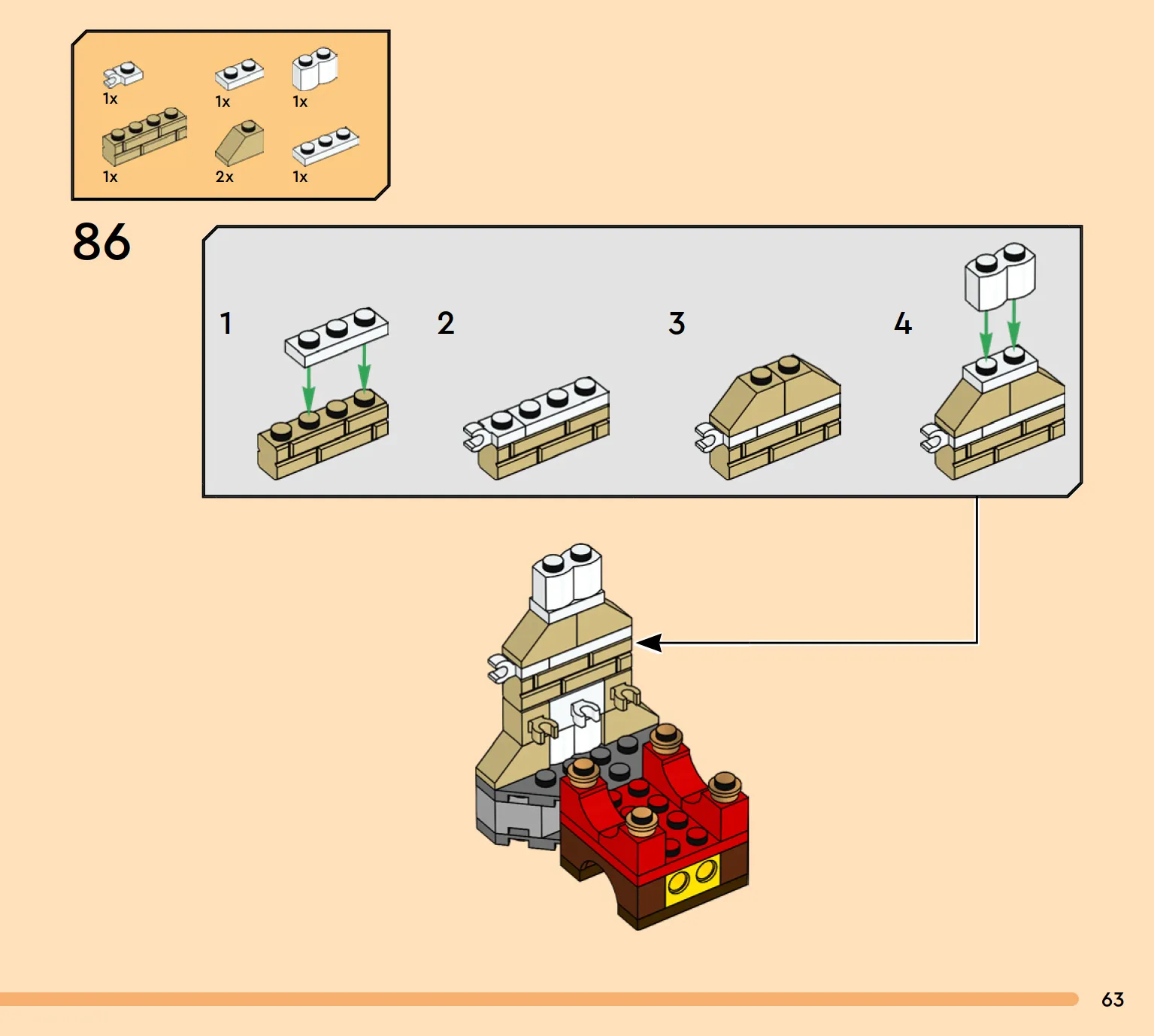 1x
1x
1x
1x
2x
1x

86

1
2
3
4

63