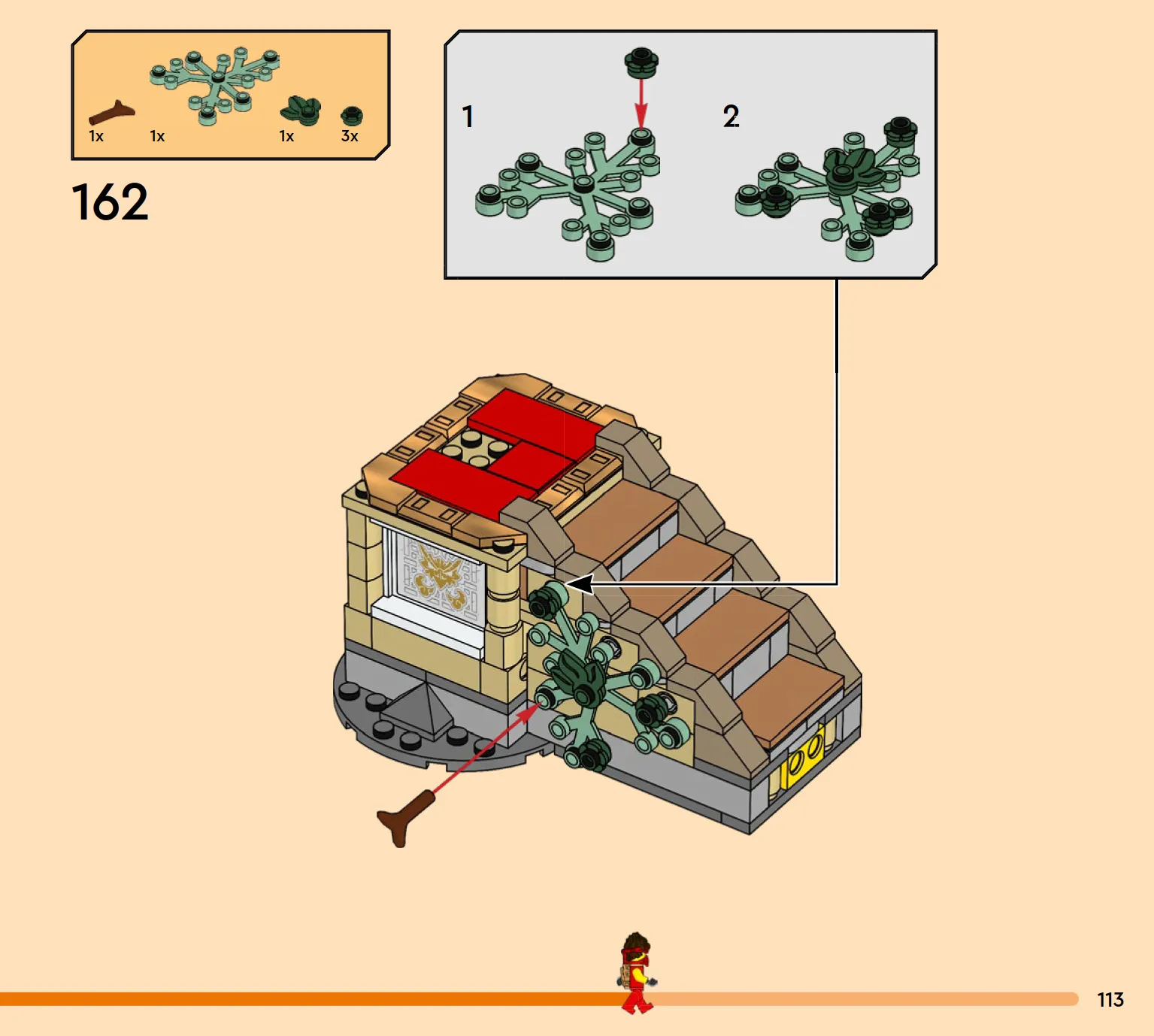 1x 1x 1x 3x

162

1

2

113