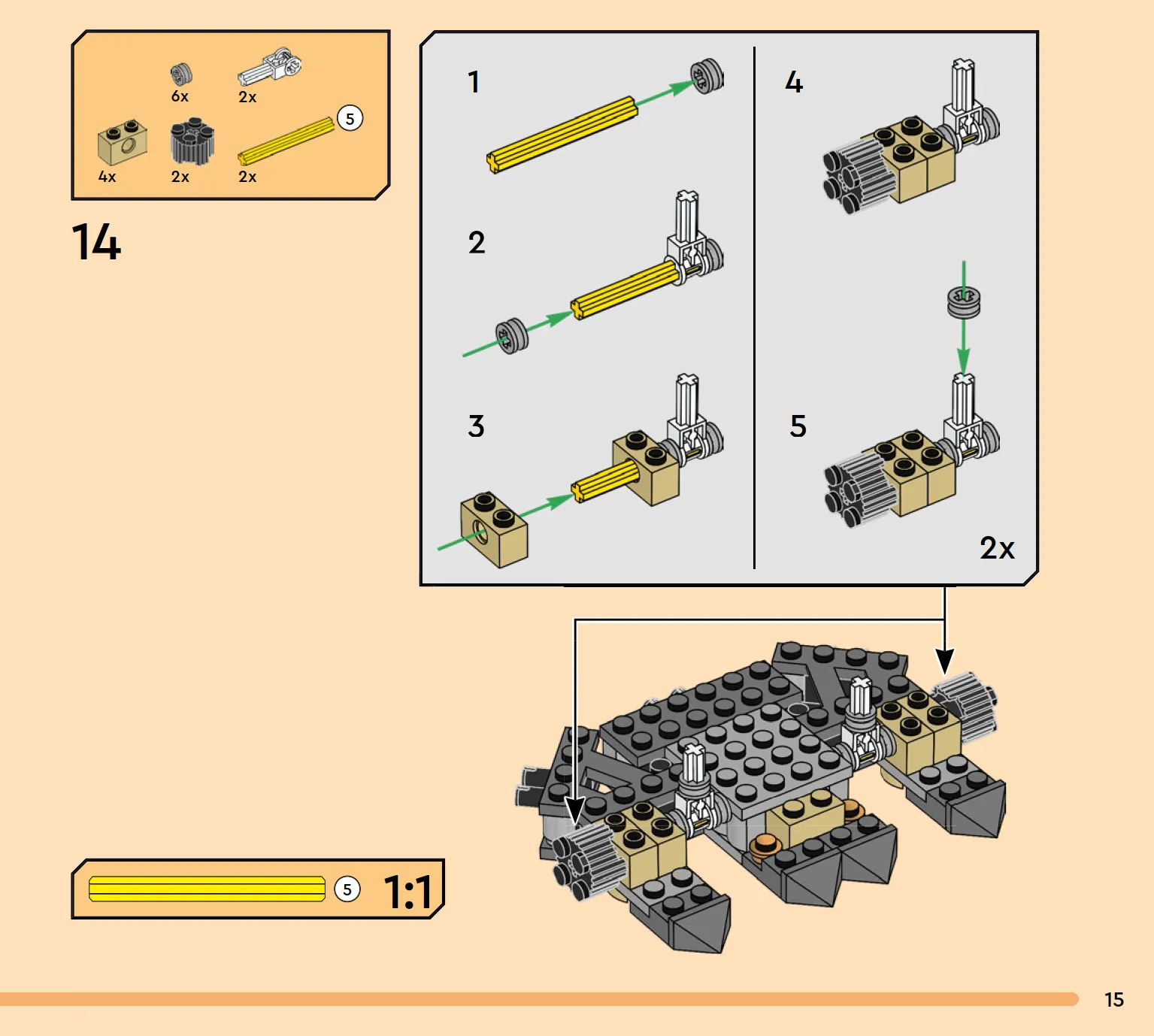 6x
2x
5
4x
2x
2x

14

1
2
3
4
5
2x

5
1:1

15