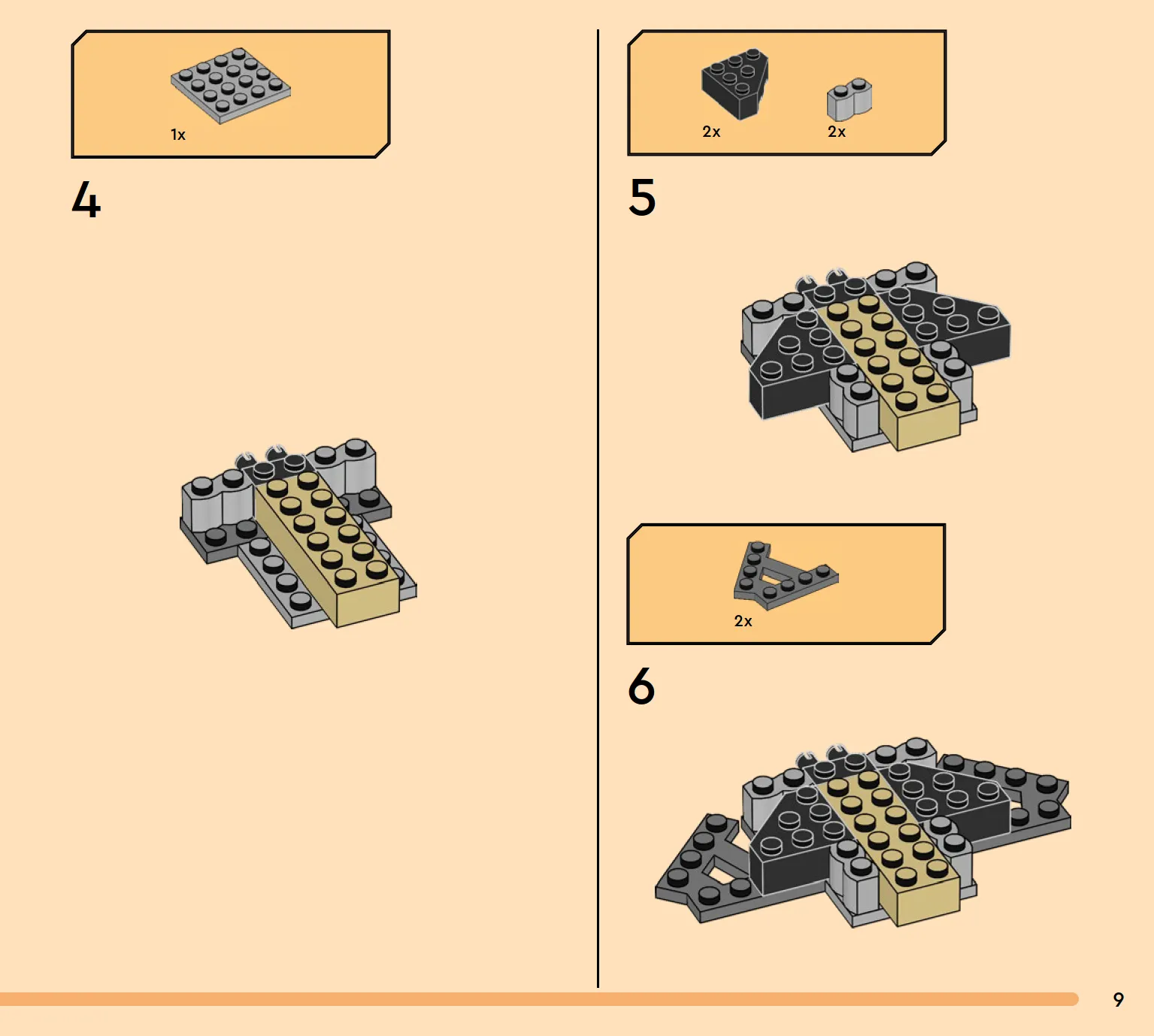 1x

4

2x 2x

5

2x

6

9