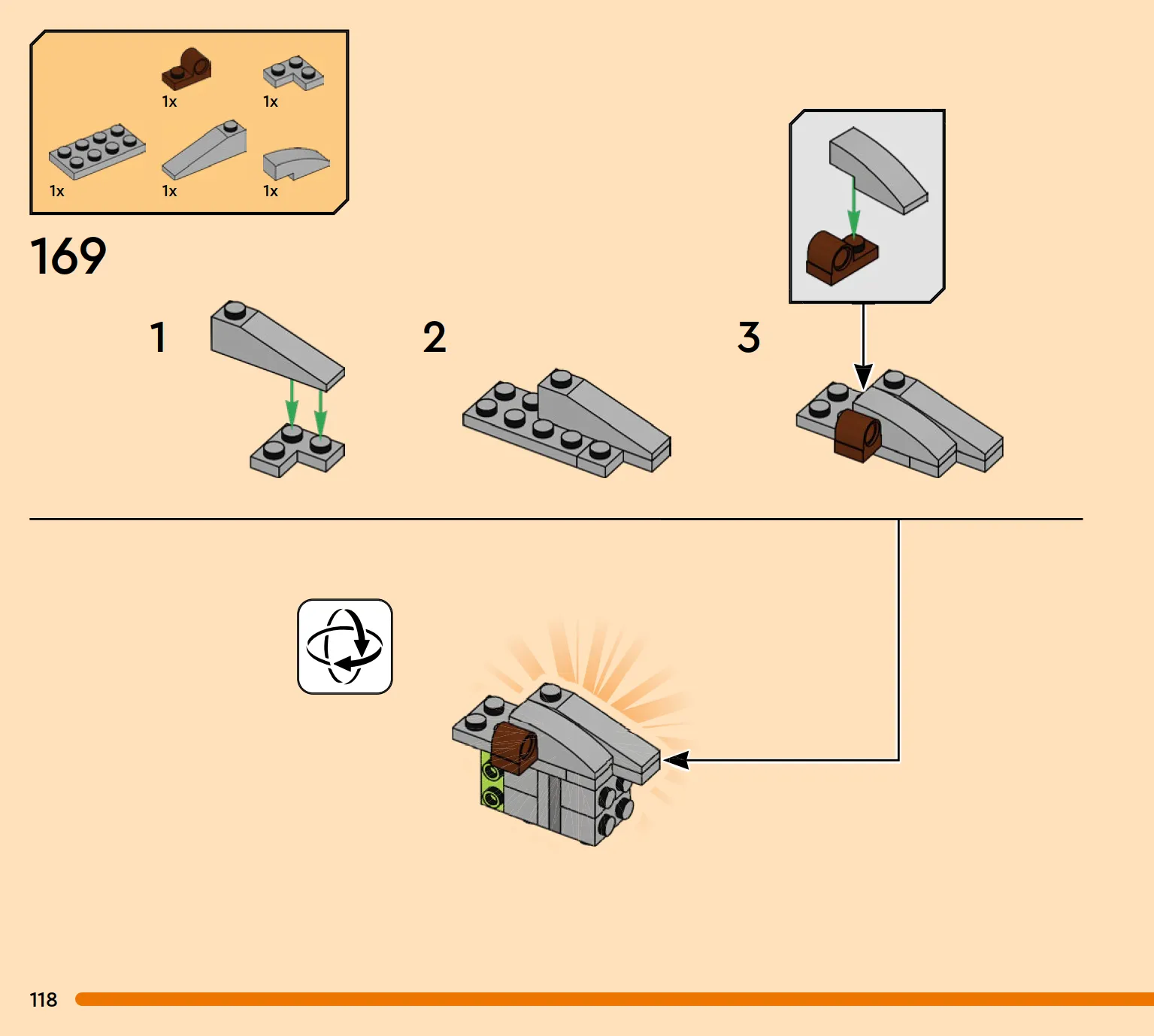 1x 1x

1x 1x 1x

169

1

2

3

118