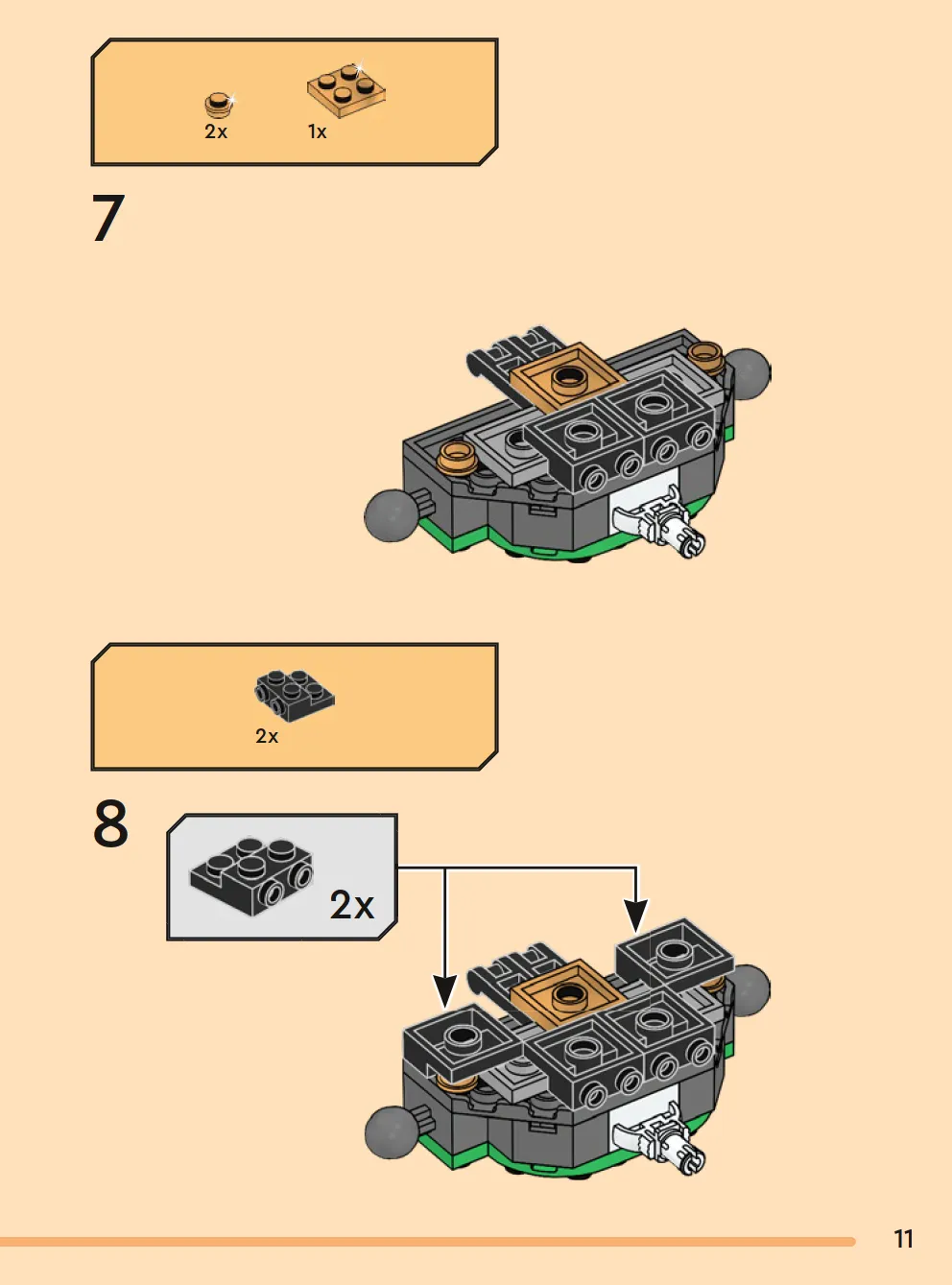 2x 1x

7

2x

8

2x

11