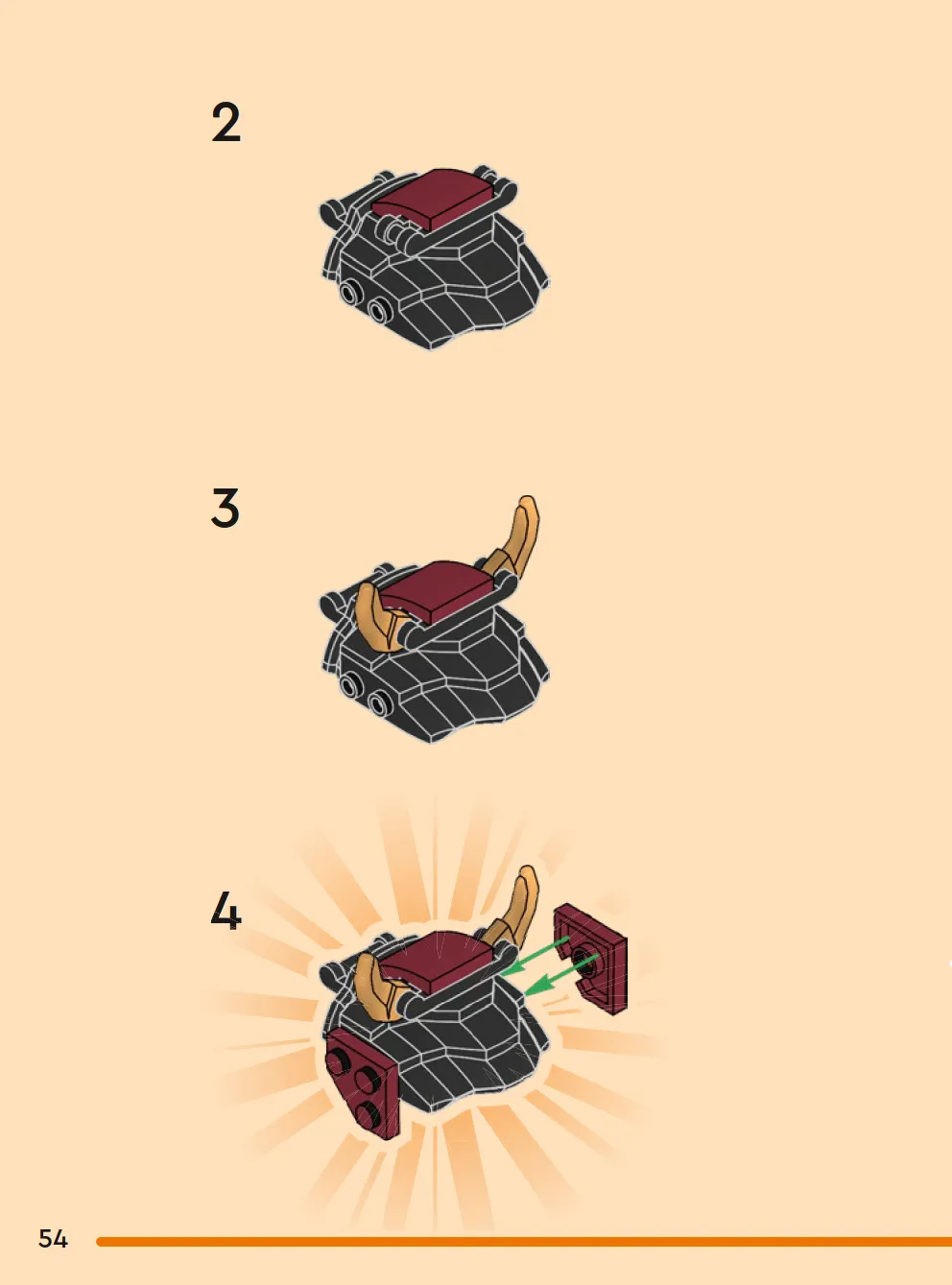 2

3

4

54