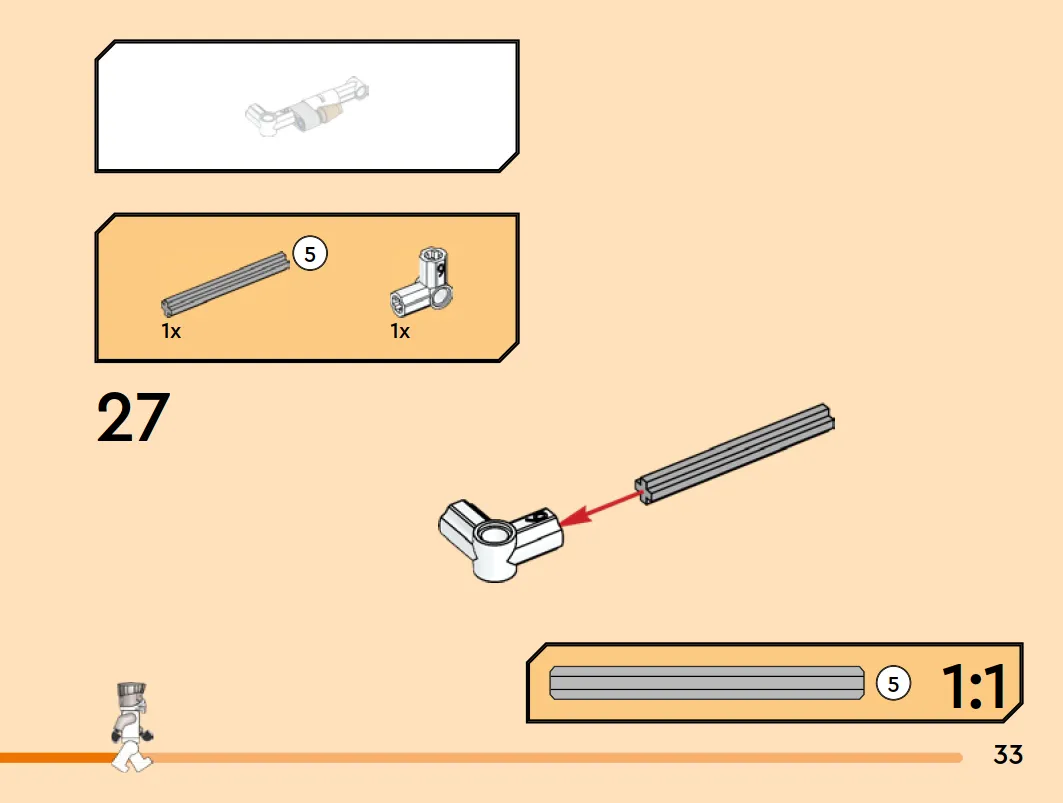 5

1x

1x

27

5

1:1

33