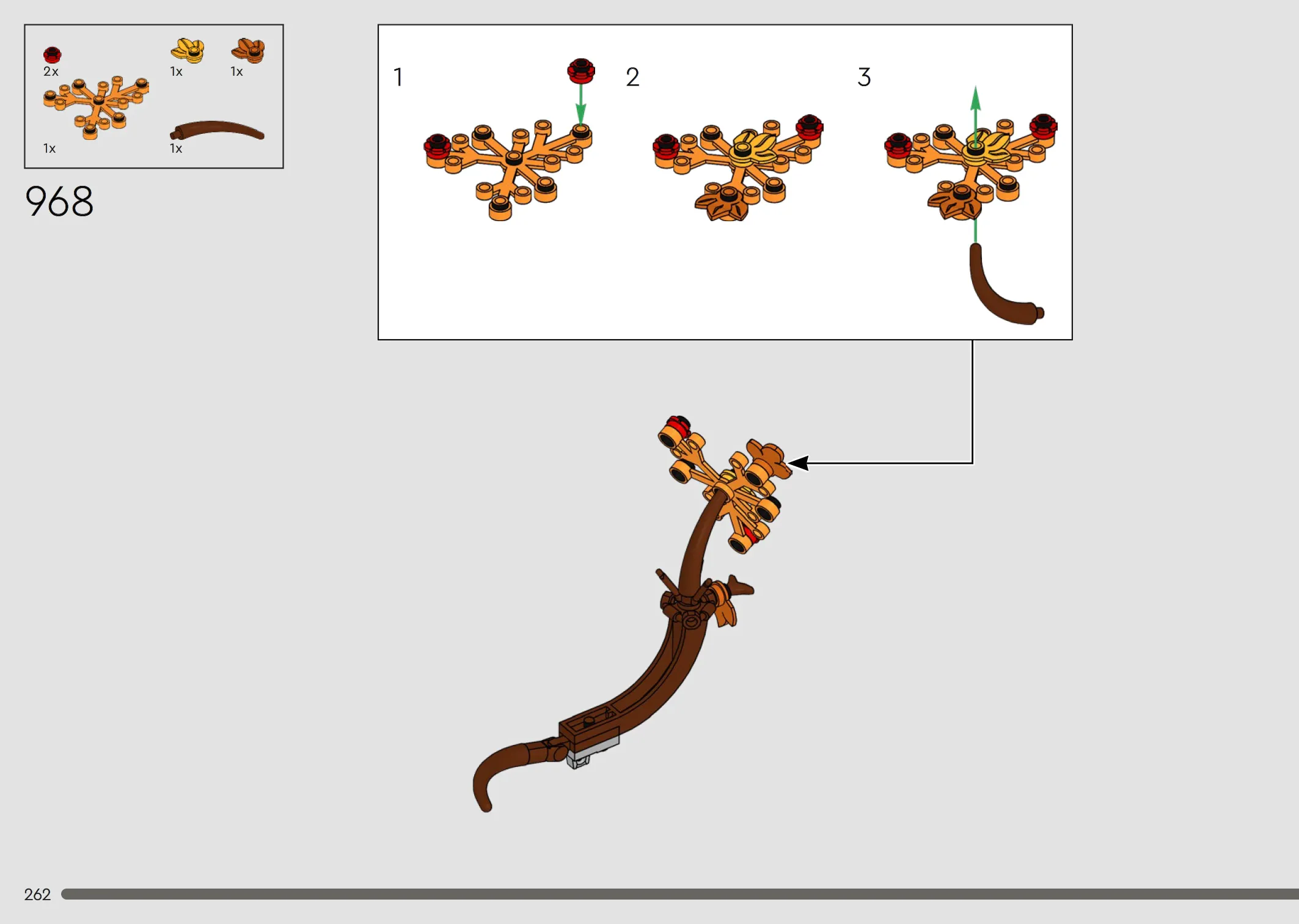 2x
1x
1x
1x
1x

968

1
2
3

262