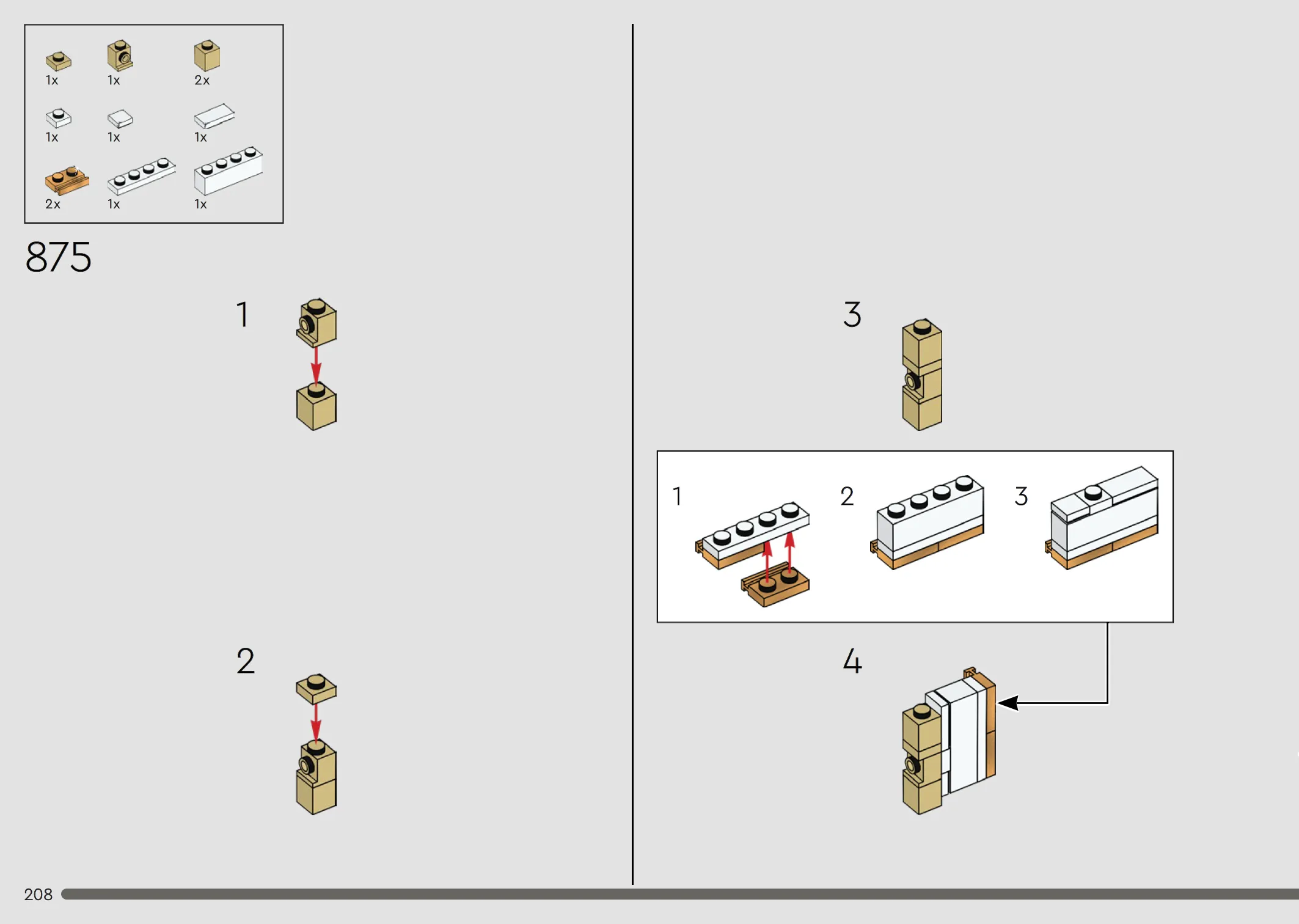 1x 1x 2x

1x 1x 1x

2x 1x 1x

875

1

2

3

1

2

3

4

208