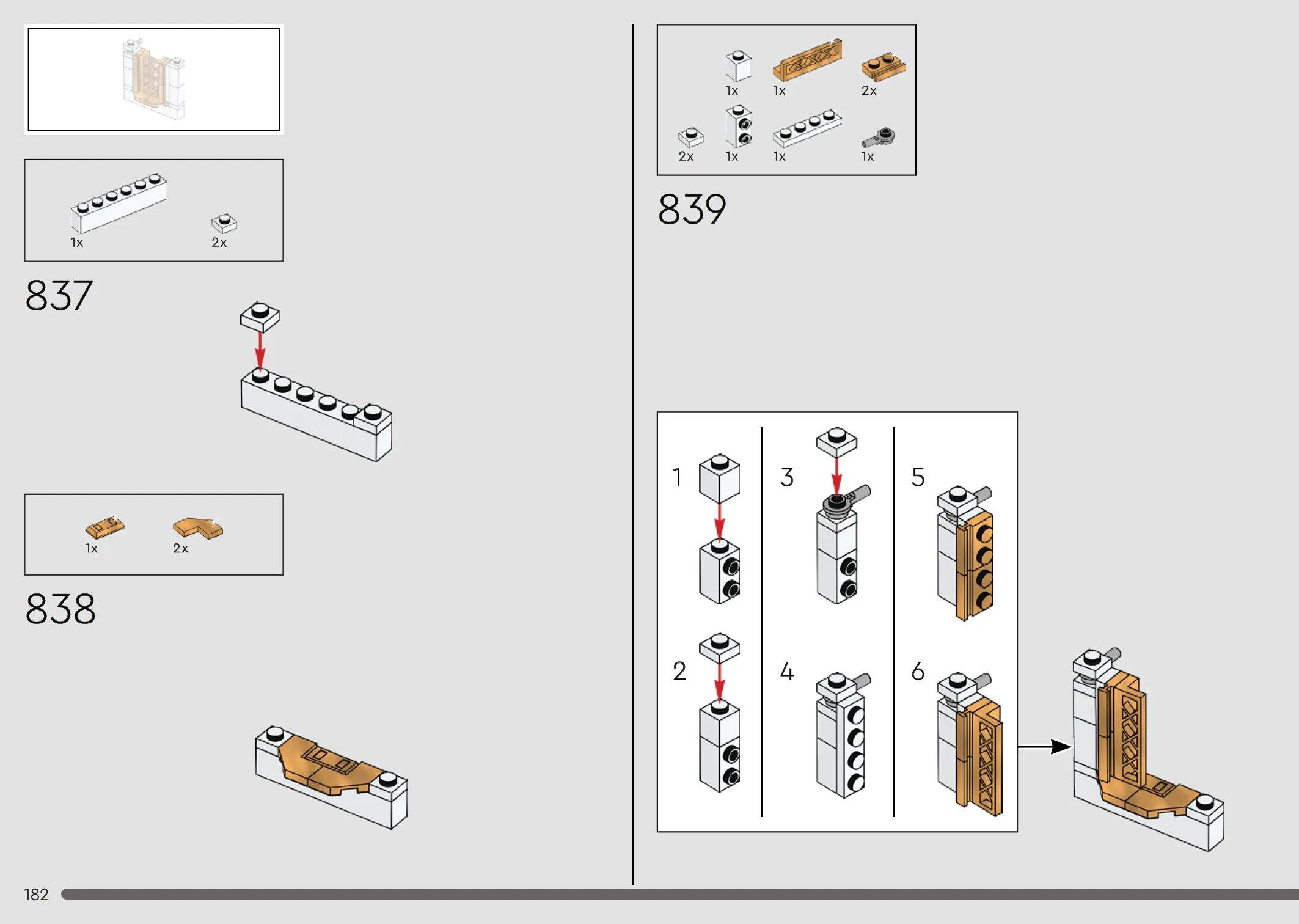 1x 2x

837

1x 2x

838

1x 1x 2x
2x 1x 1x 1x

839

1
2
3
4
5
6

182