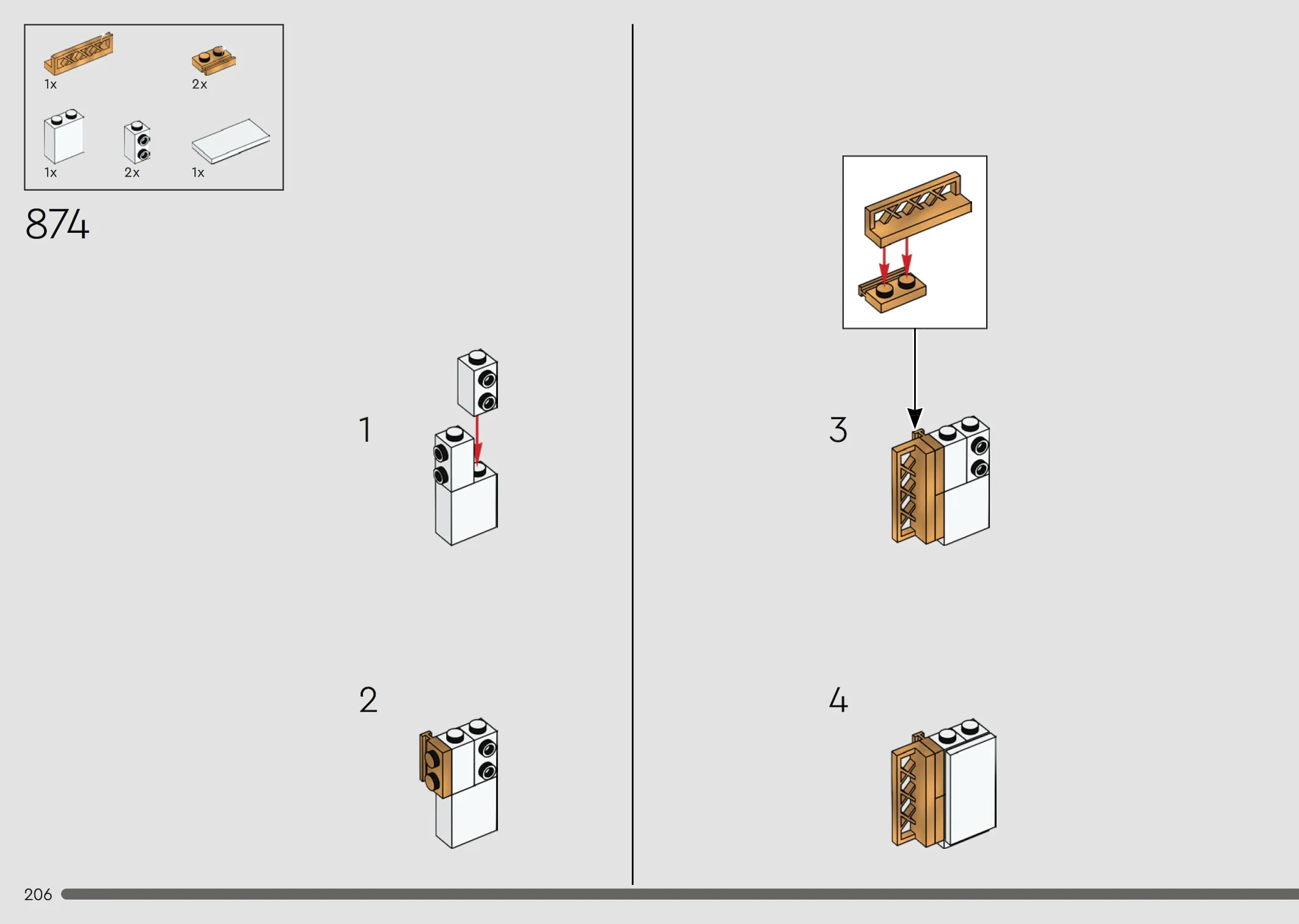 1x
2x
1x
2x
1x

874

1

2

3

4

206