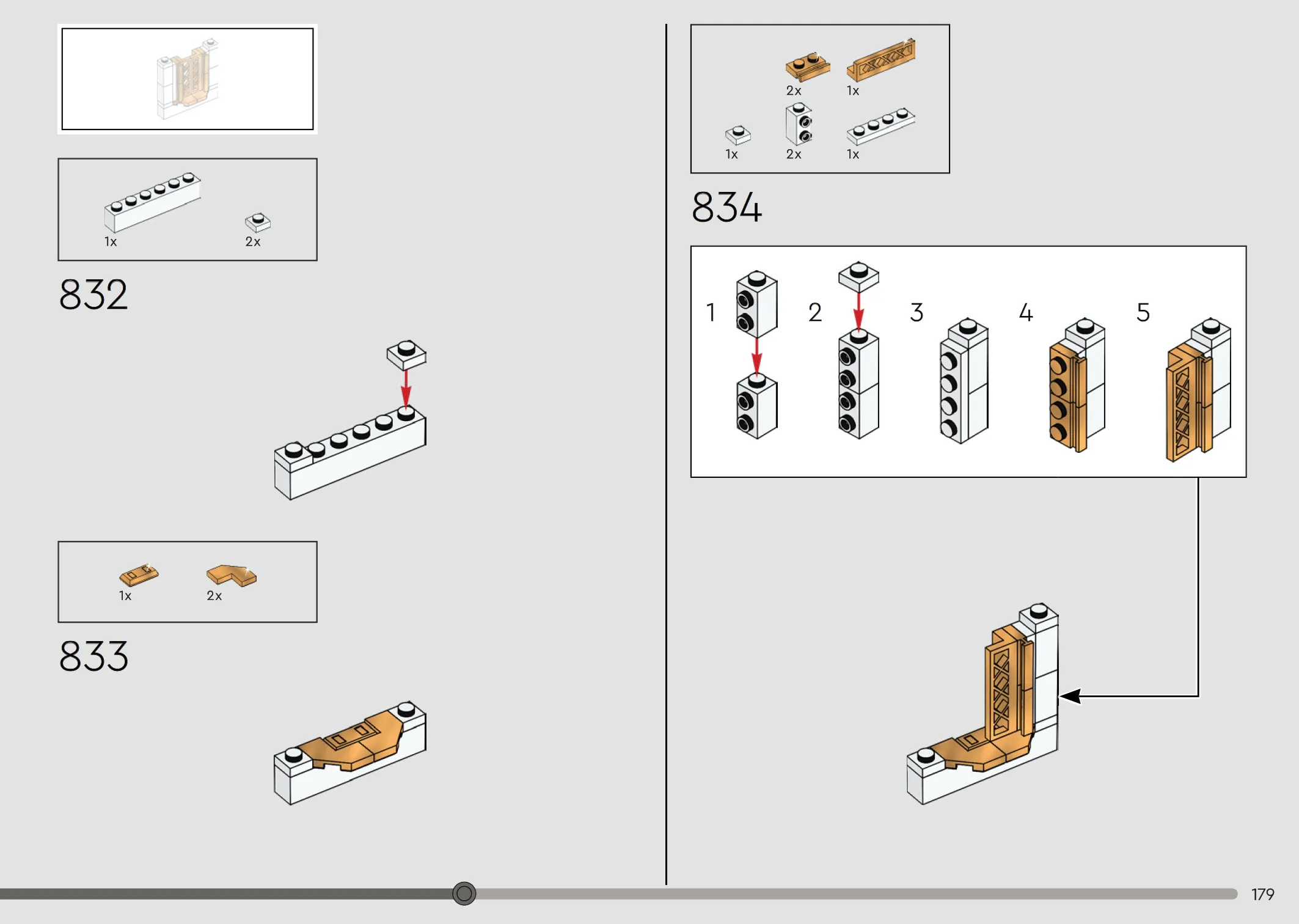 1x
2x

832

1x
2x

833

2x
1x
1x
2x
1x

834

1
2
3
4
5

179