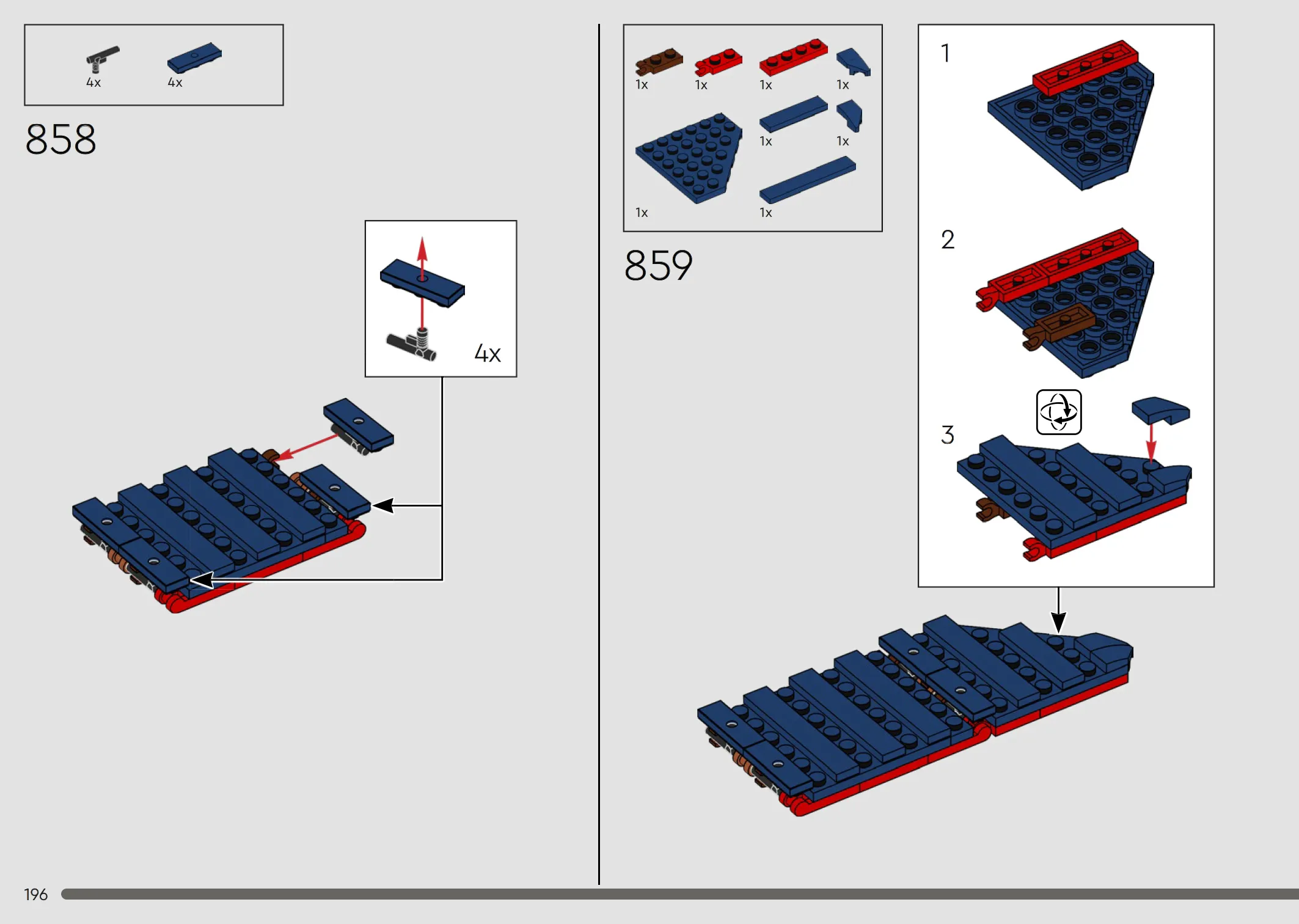 4x 4x

858

4x

1x 1x 1x 1x

1x 1x

1x 1x

859

1

2

3

196