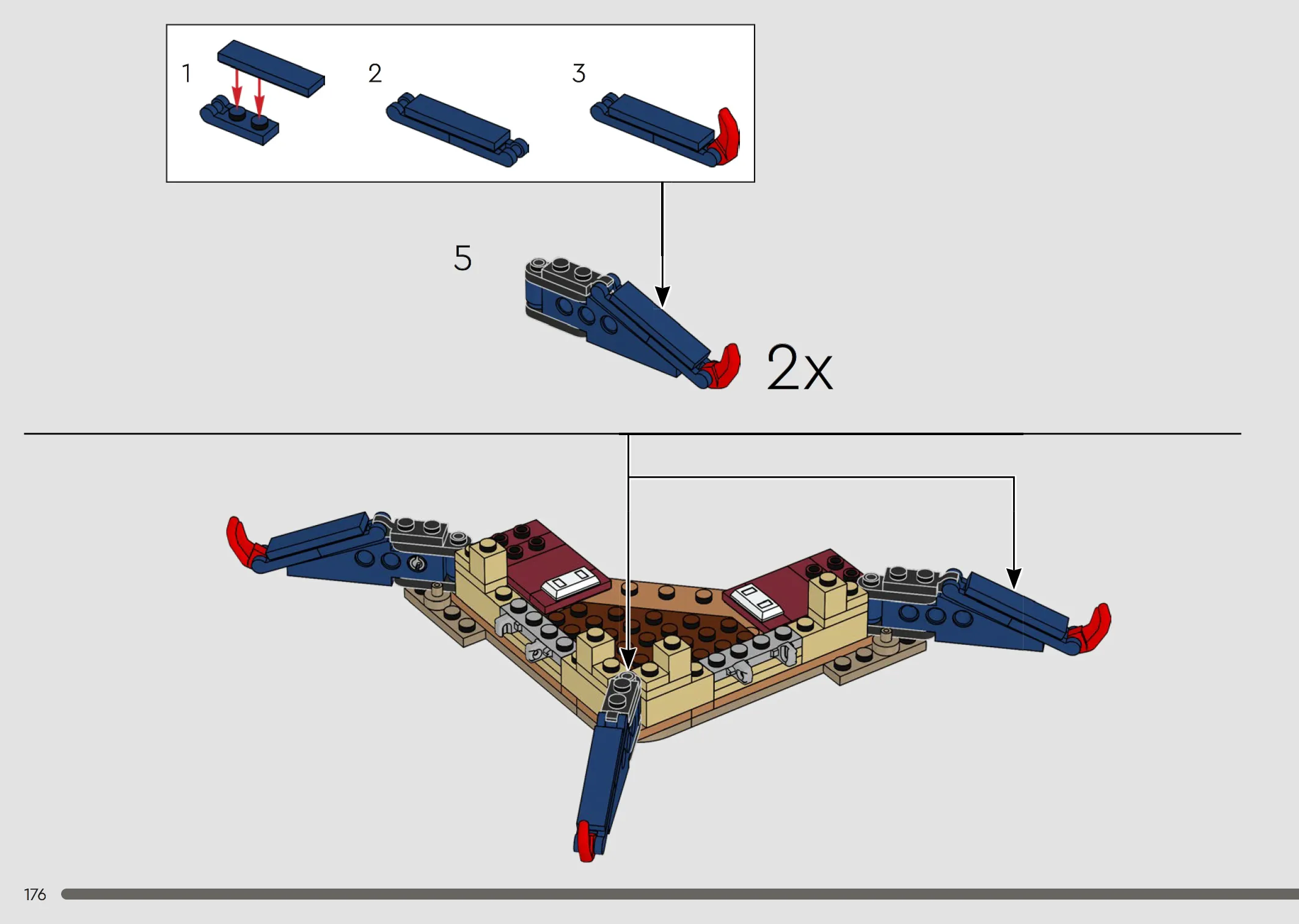 1

2

3

5

2x

176