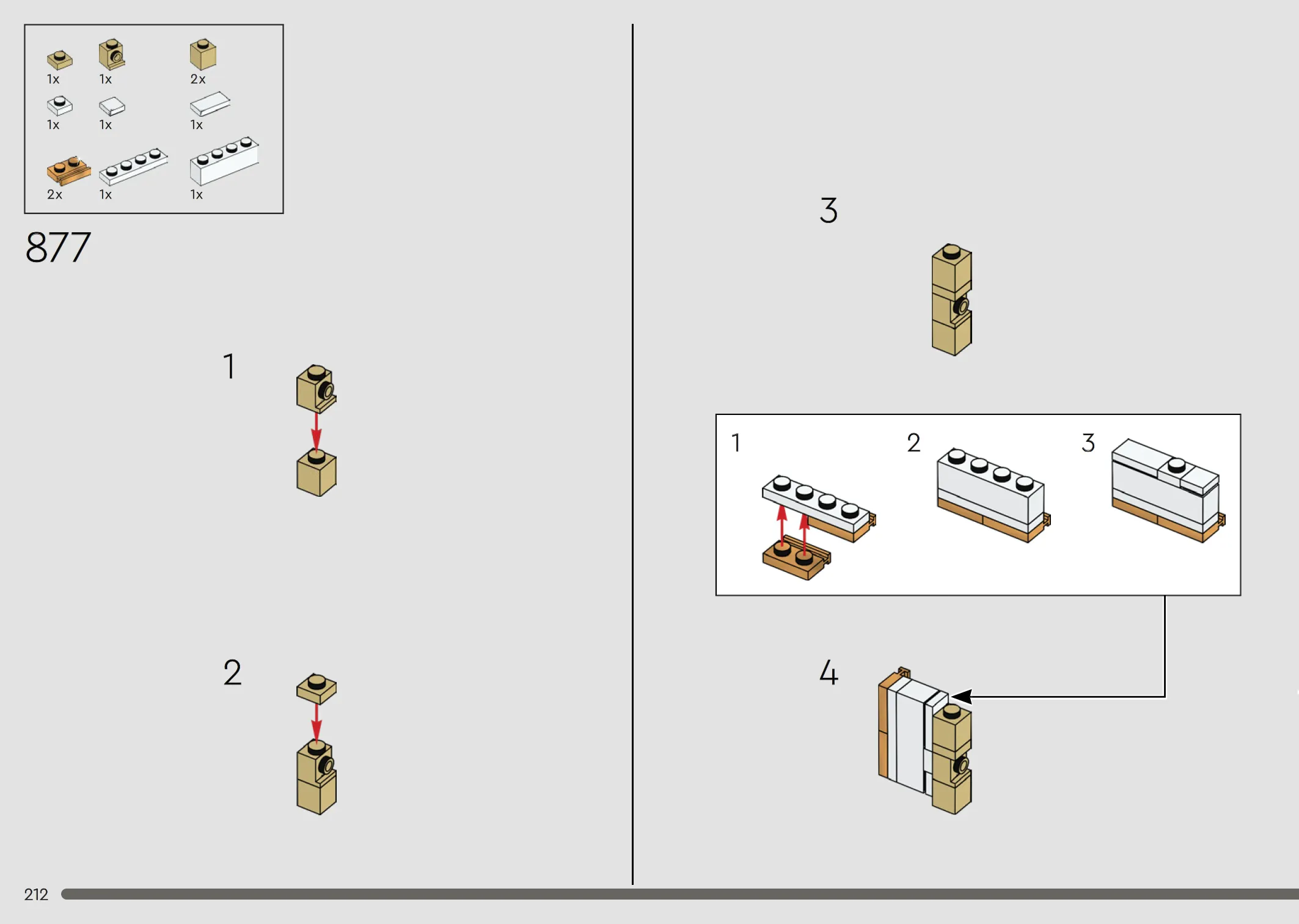 1x 1x 2x

1x 1x 1x

2x 1x 1x

877

1

2

3

1

2

3

4

212