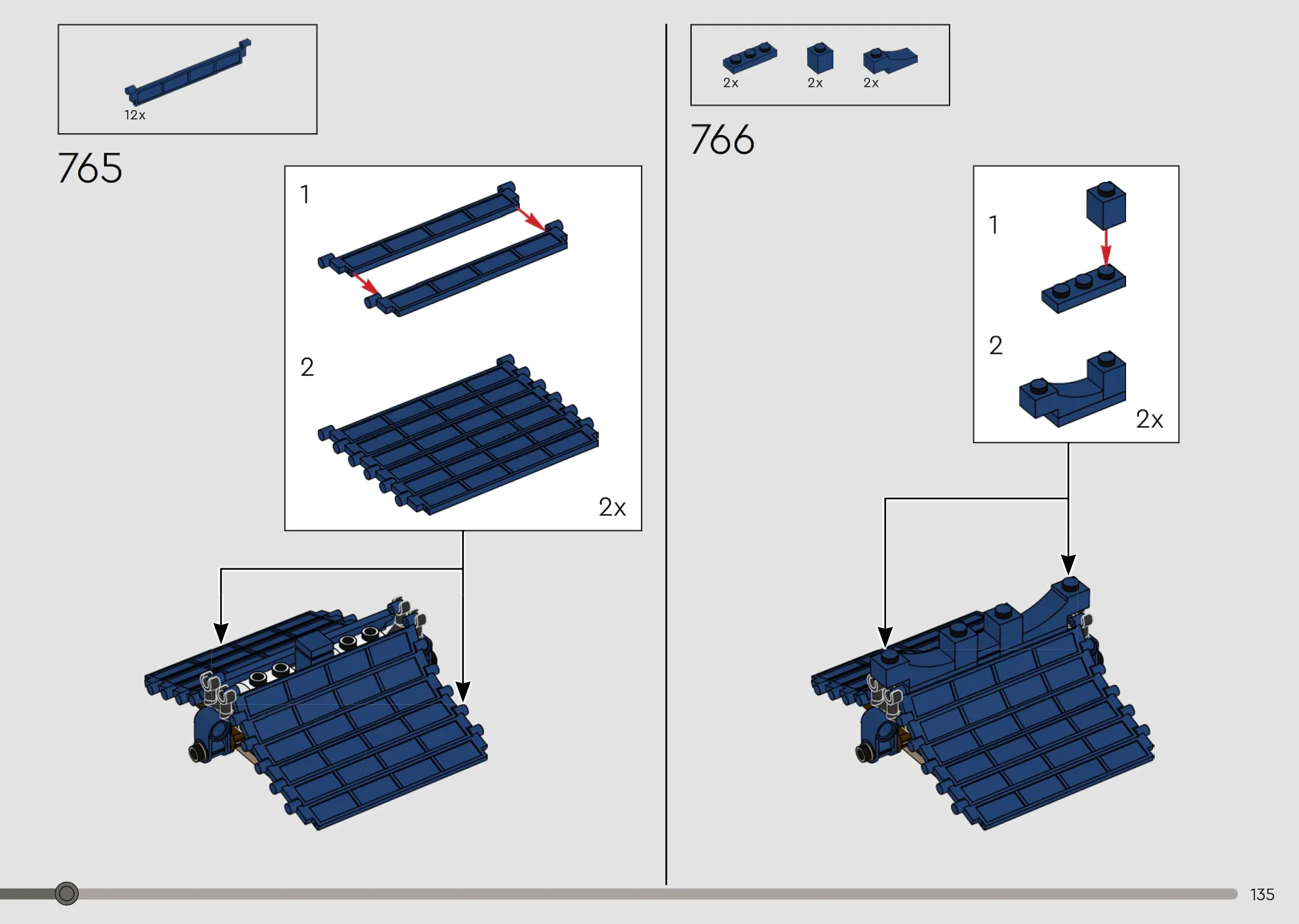 12x

765

1

2

2x

2x 2x 2x

766

1

2

2x

135