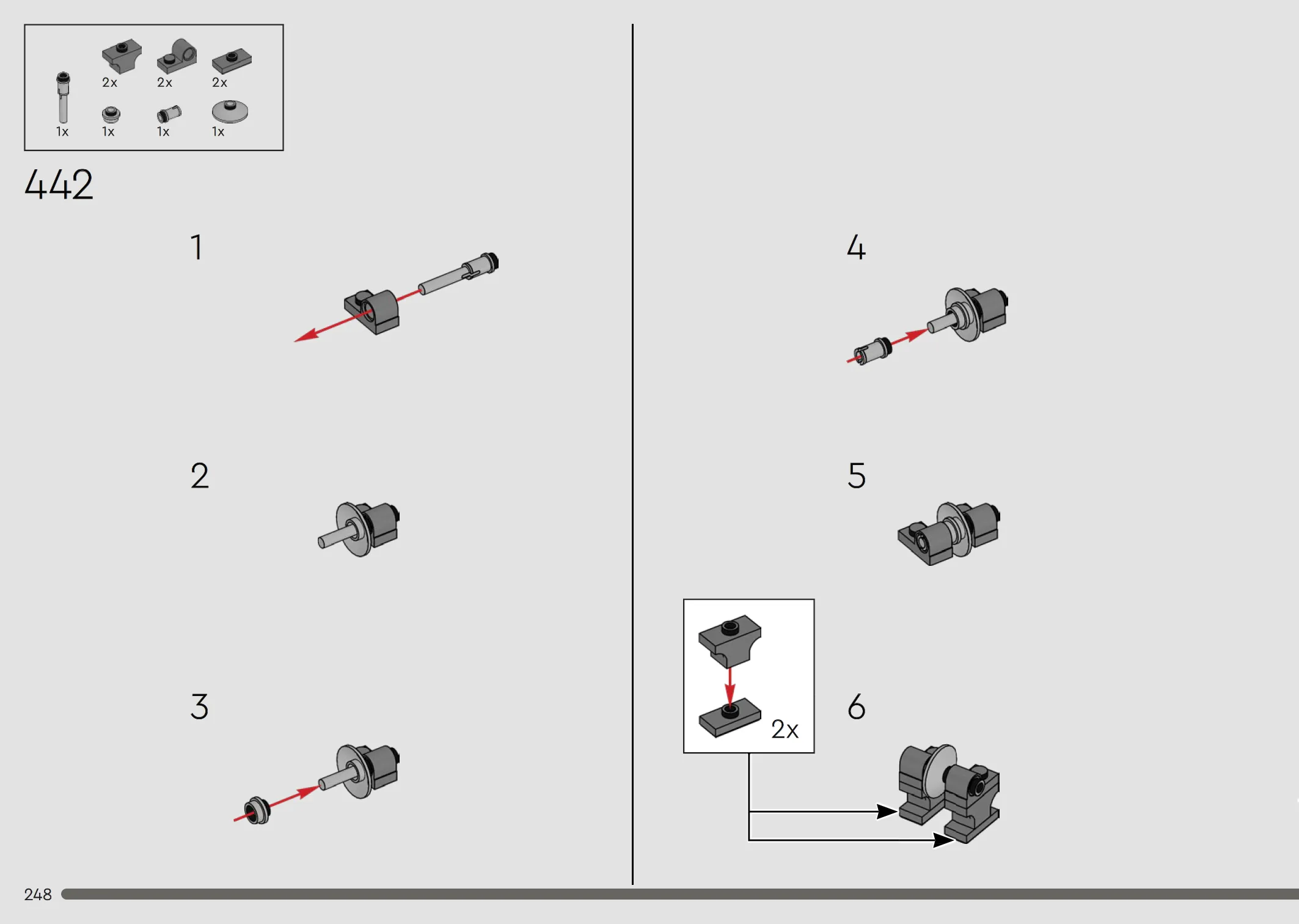 2x 2x 2x
1x 1x 1x 1x

442

1

2

3

4

5

2x

6

248