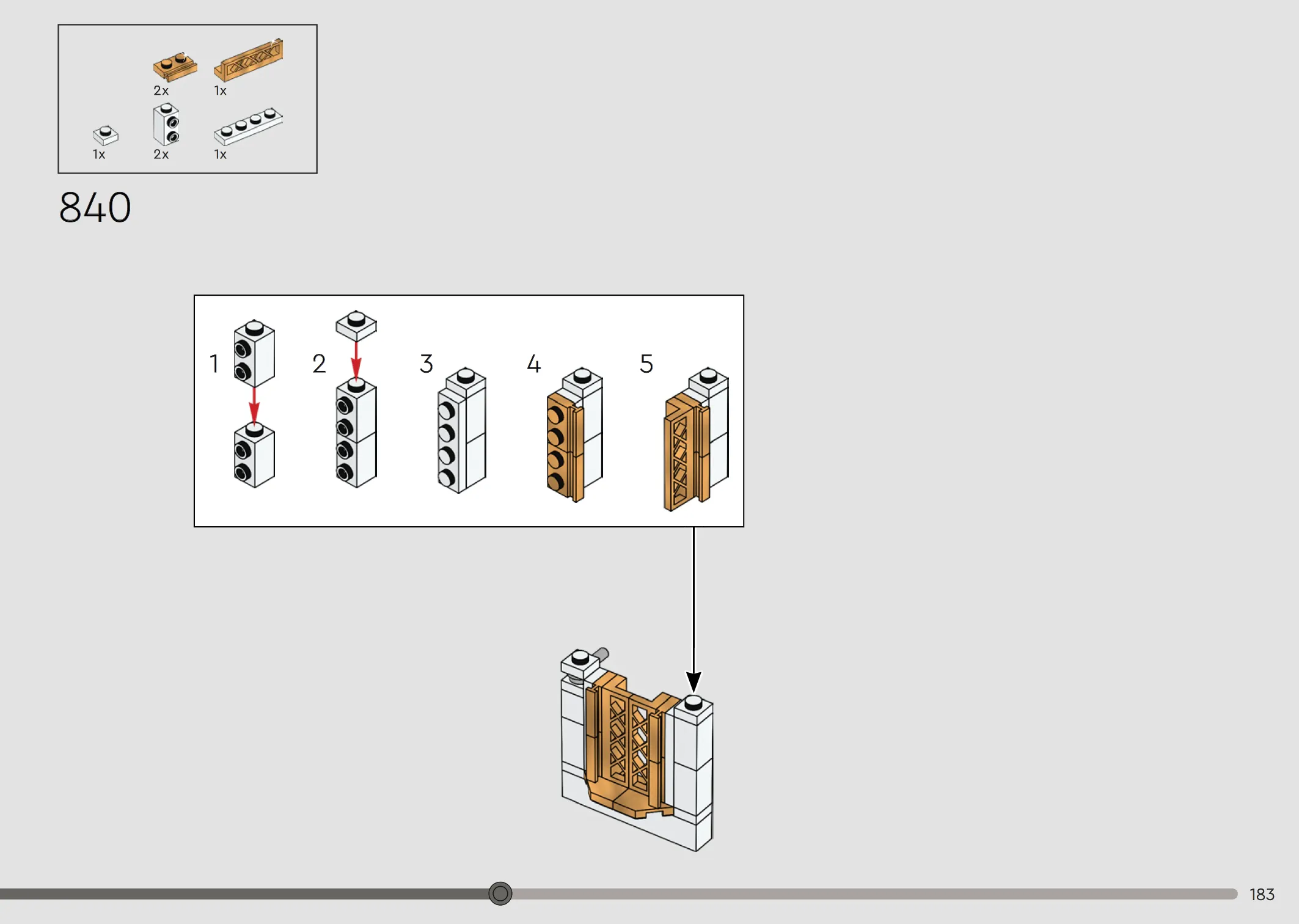 2x 1x
1x 2x 1x

840

1 2 3 4 5

183