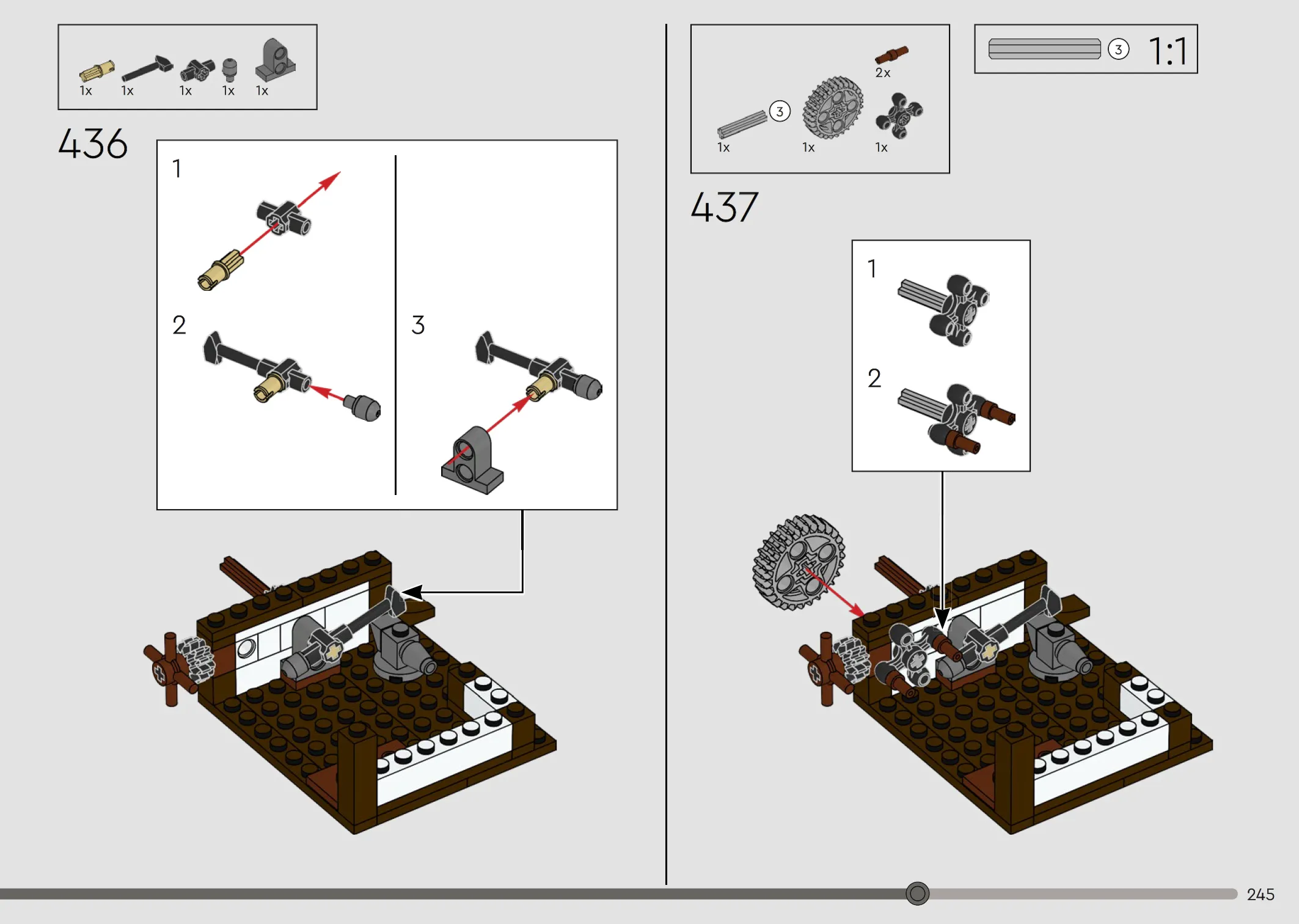 1x 1x 1x 1x 1x

436

1

2

3

2x

3

1x 1x 1x

3 1:1

437

1

2

245