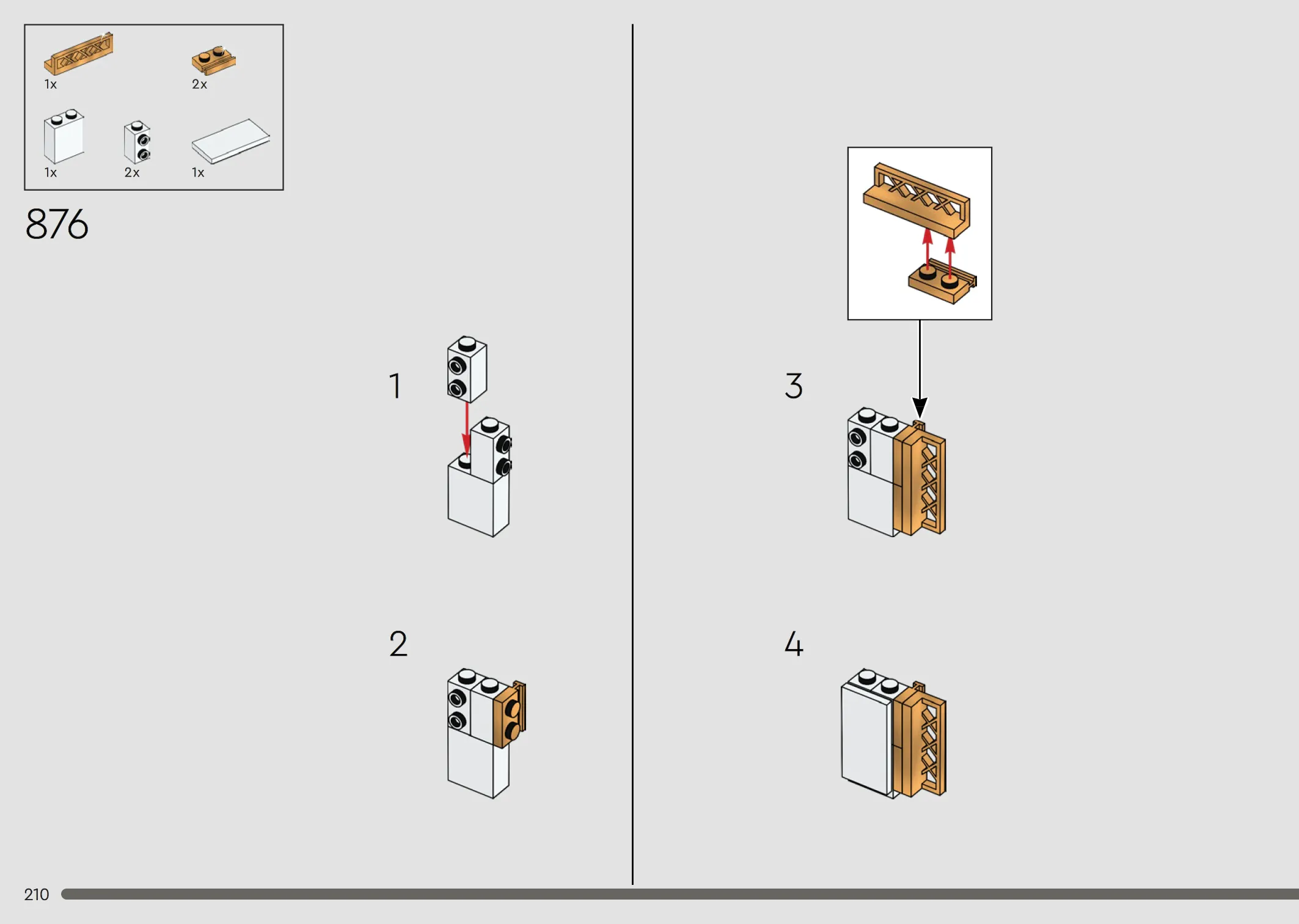 1x
2x
1x
2x
1x

876

1

2

3

4

210