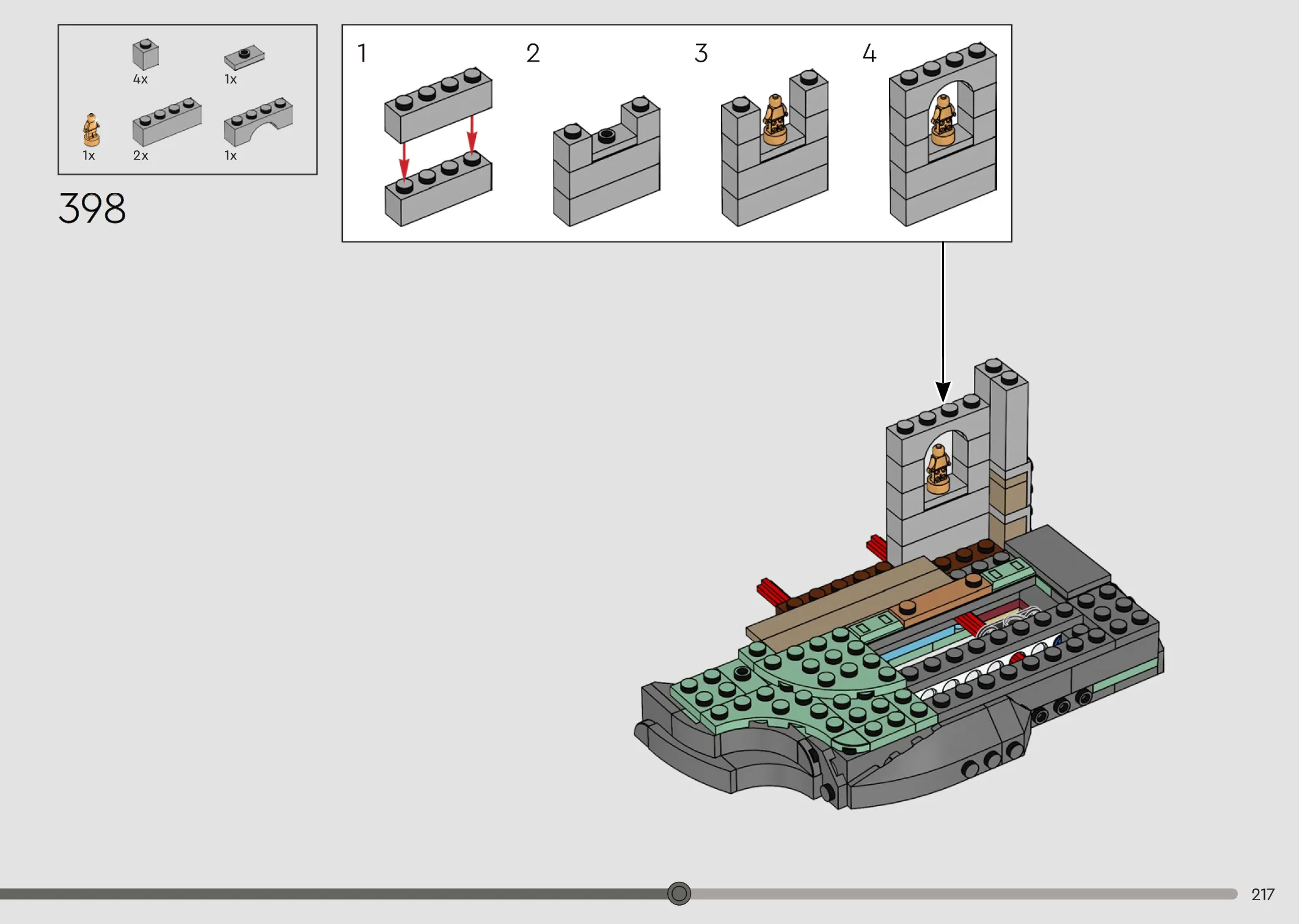 4x
1x
1x
2x
1x

398

1
2
3
4

217