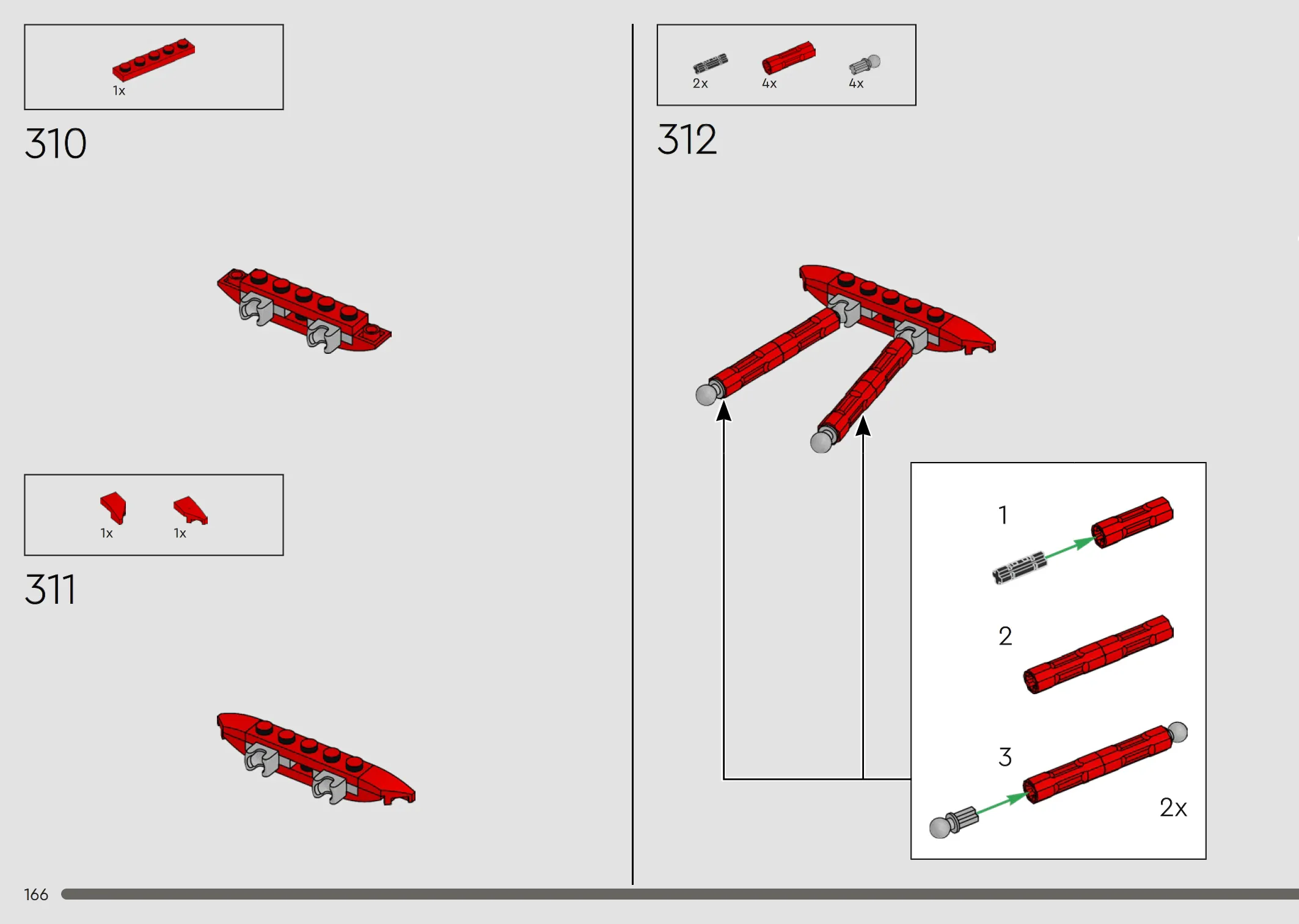 1x

310

1x 1x

311

2x 4x 4x

312

1

2

3

2x

166