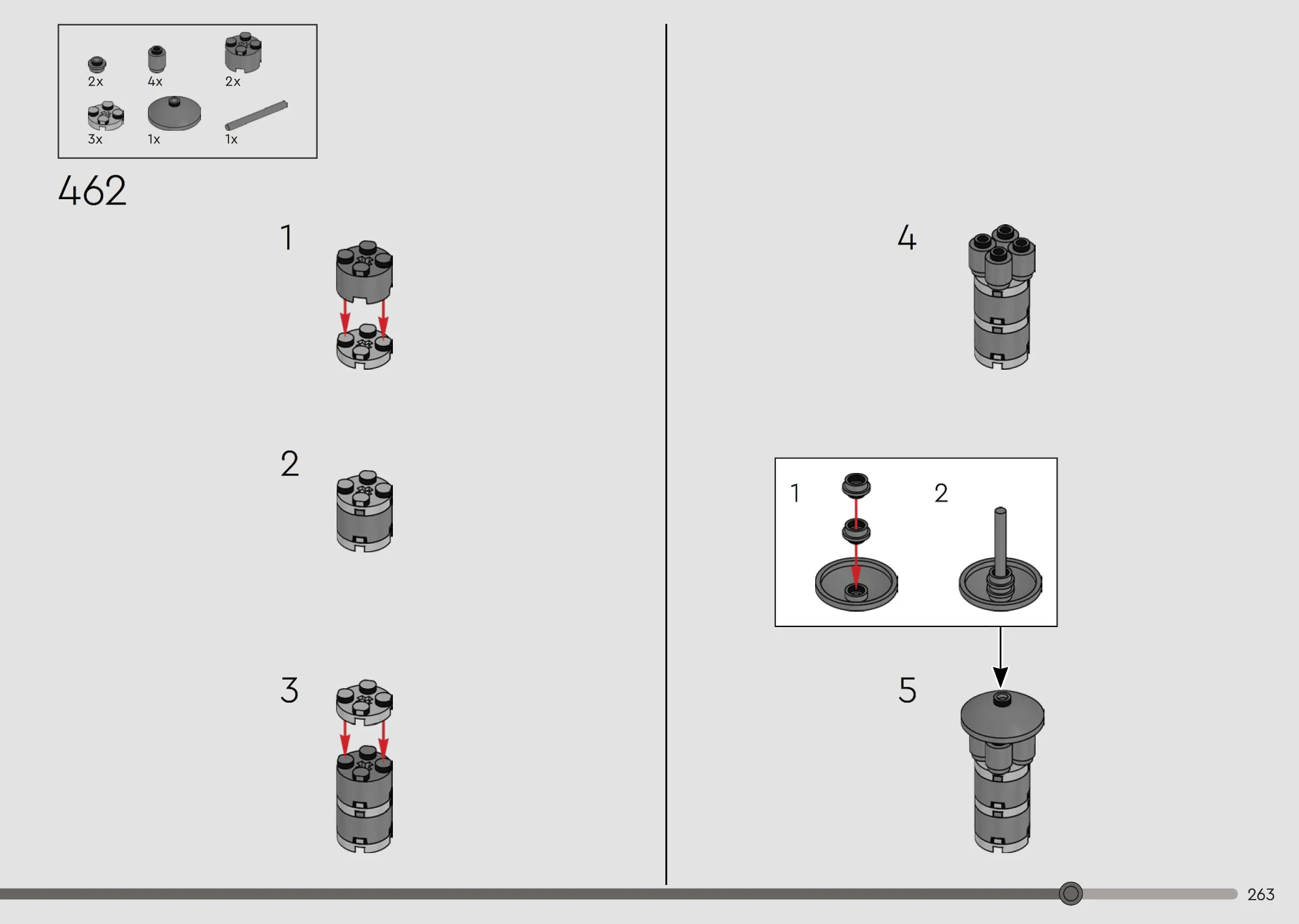 2x 4x 2x
3x 1x 1x

462

1

2

3

4

1 2

5

263