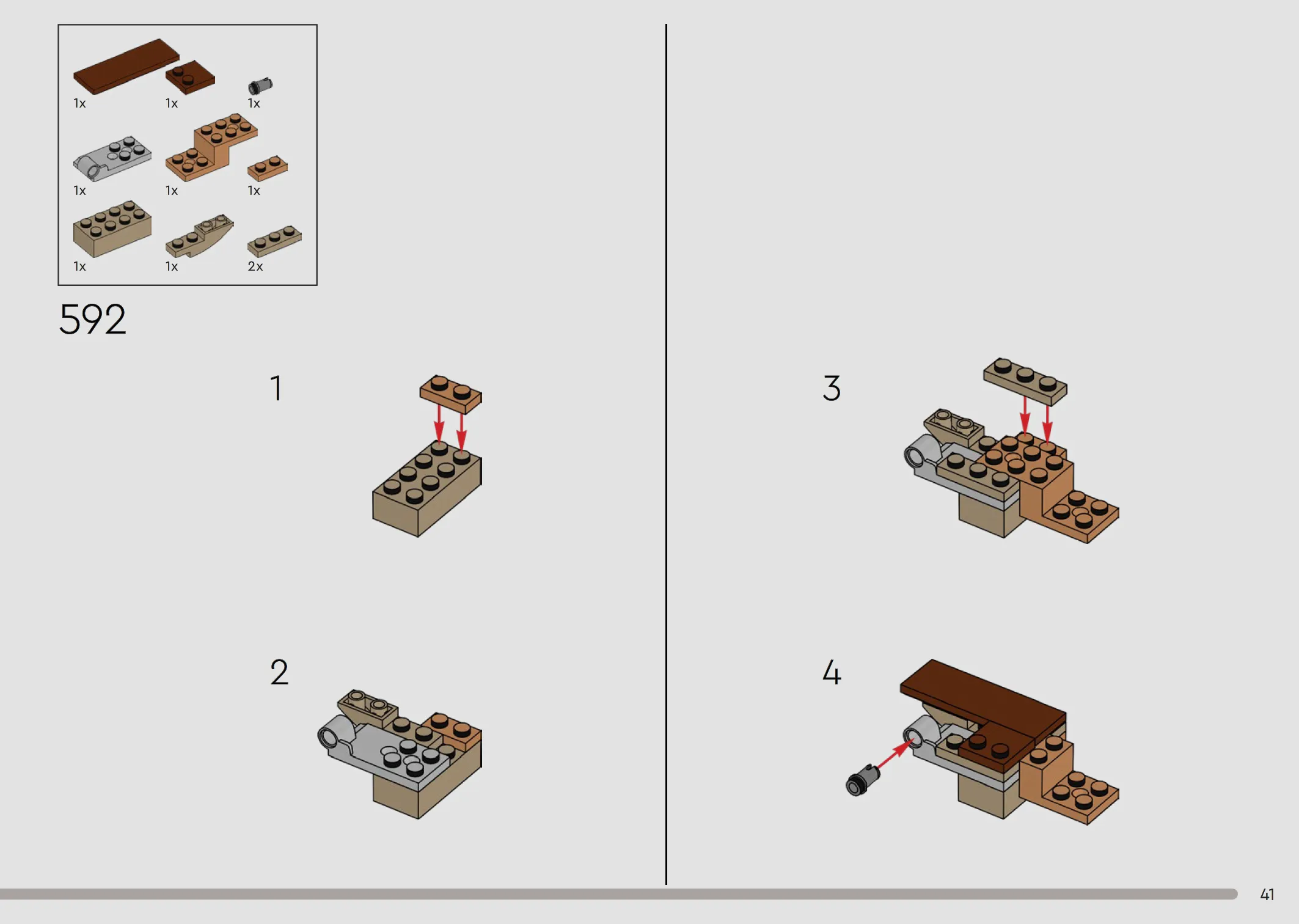 1x 1x 1x
1x 1x 1x
1x 1x 2x

592

1

2

3

4

41