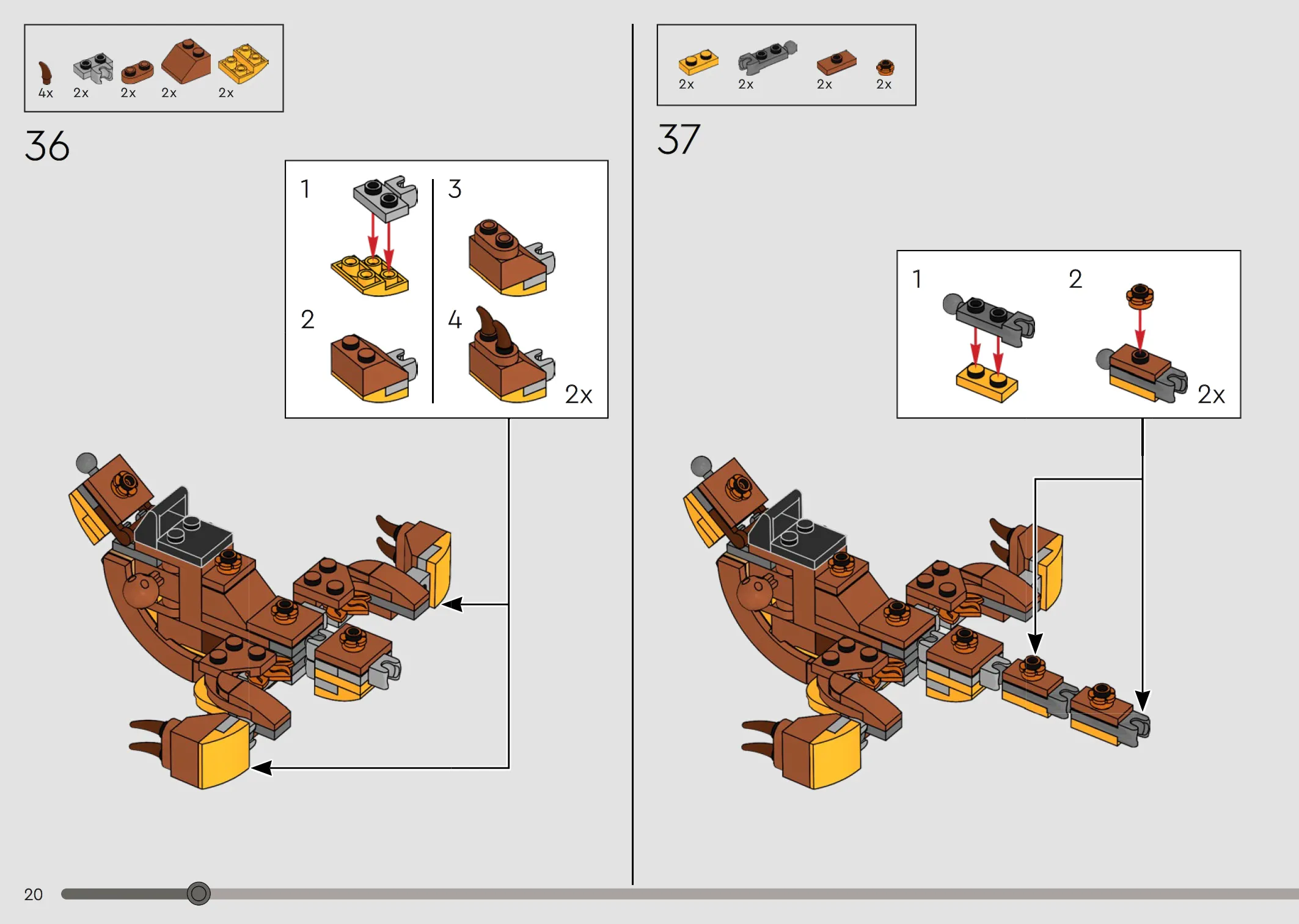 4x 2x 2x 2x 2x

36

1

2

3

4

2x

2x 2x 2x 2x

37

1

2

2x

20