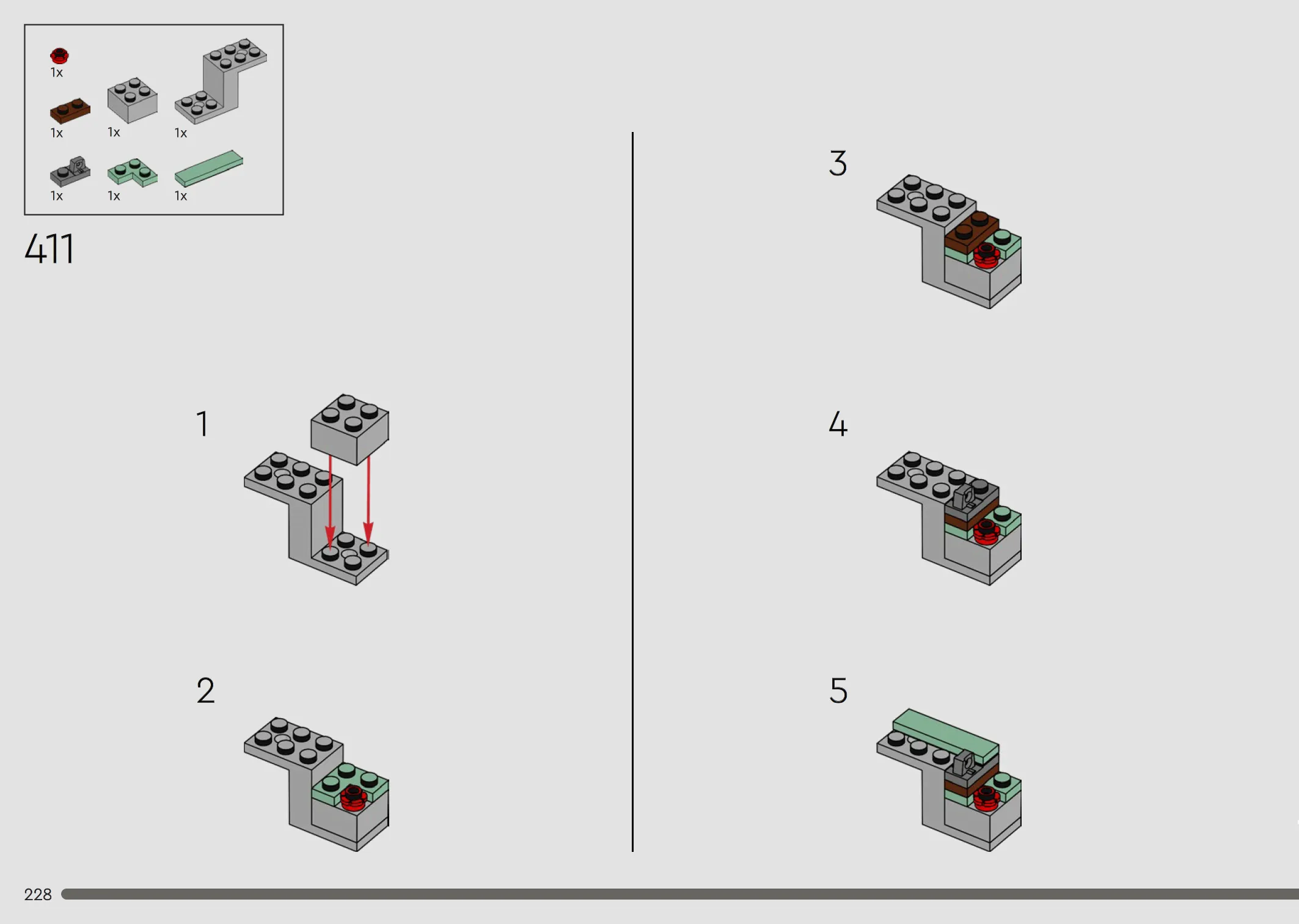 1x

1x 1x 1x

1x 1x 1x

411

1

2

3

4

5

228