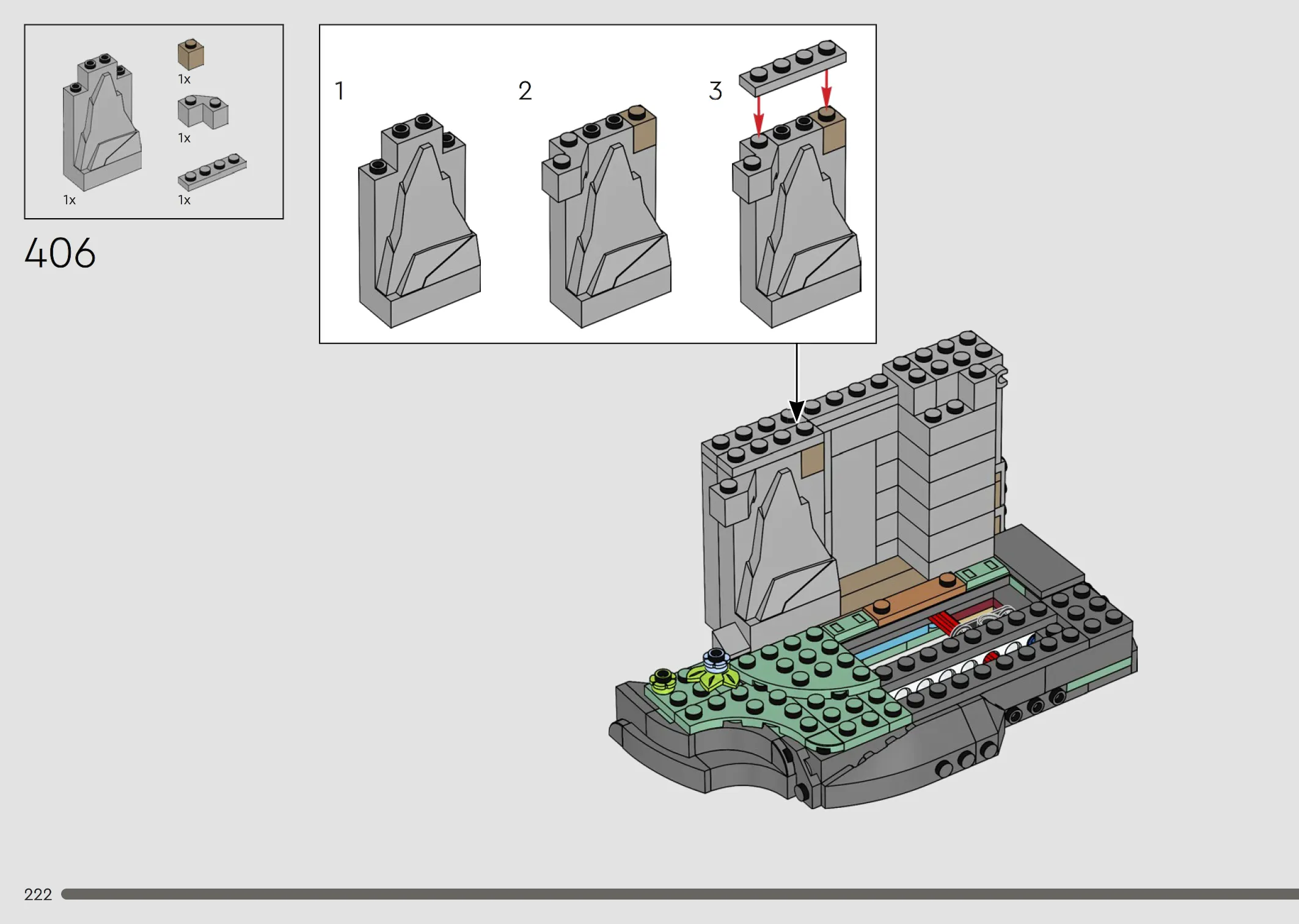 1x
1x
1x
1x

406

1
2
3

222