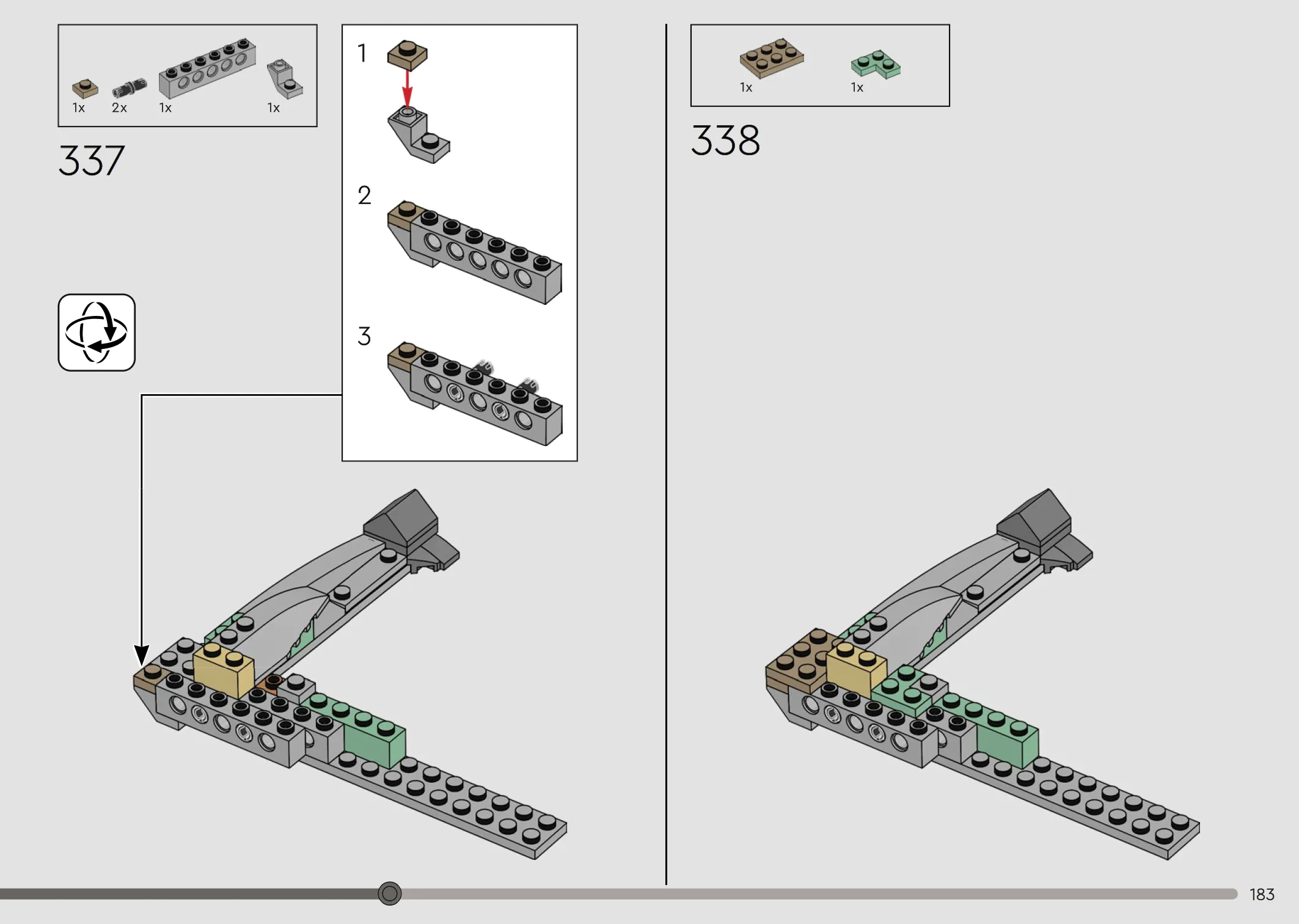 1x 2x 1x 1x

337

1

2

3

1x 1x

338

183