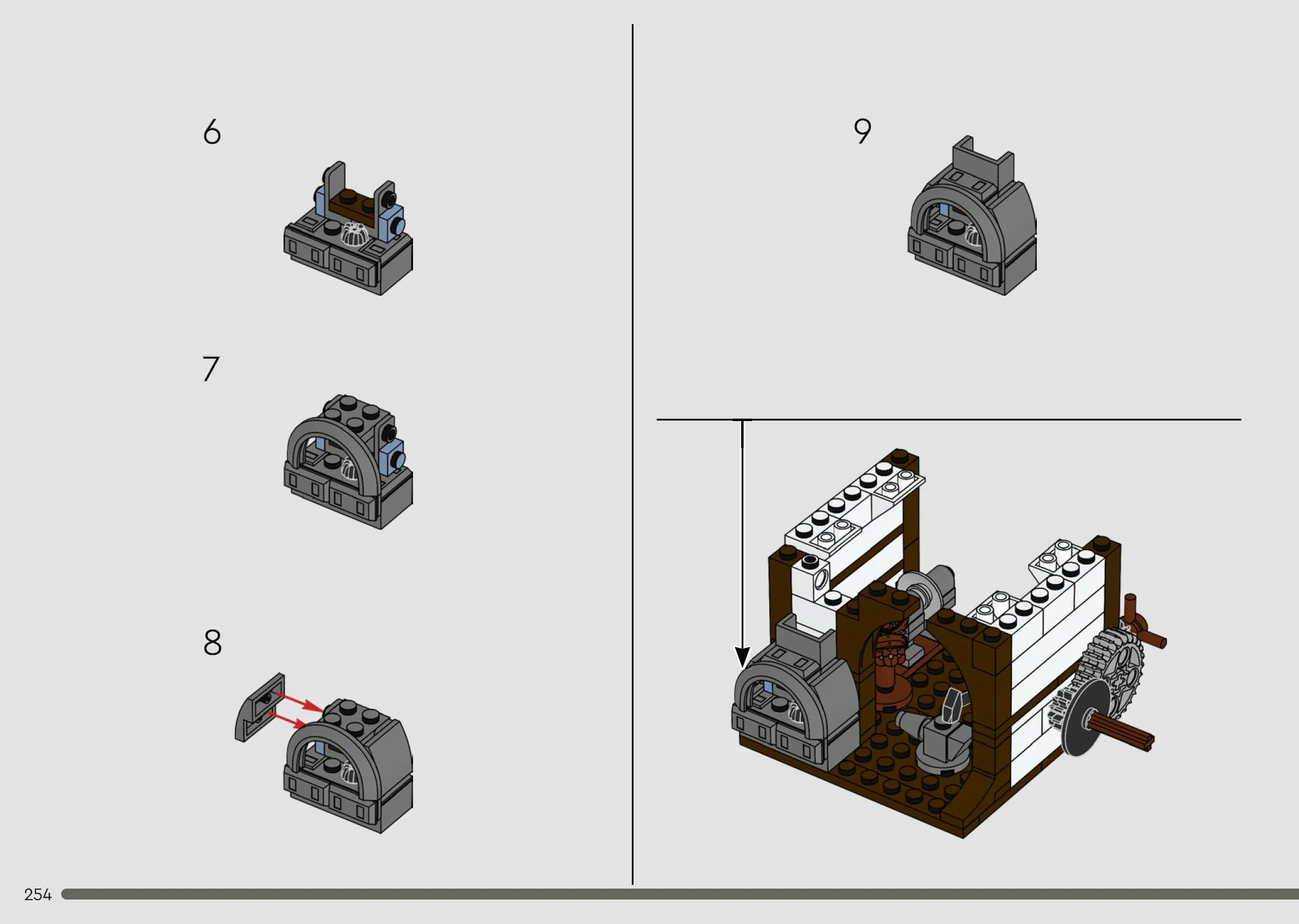 6

7

8

9

254