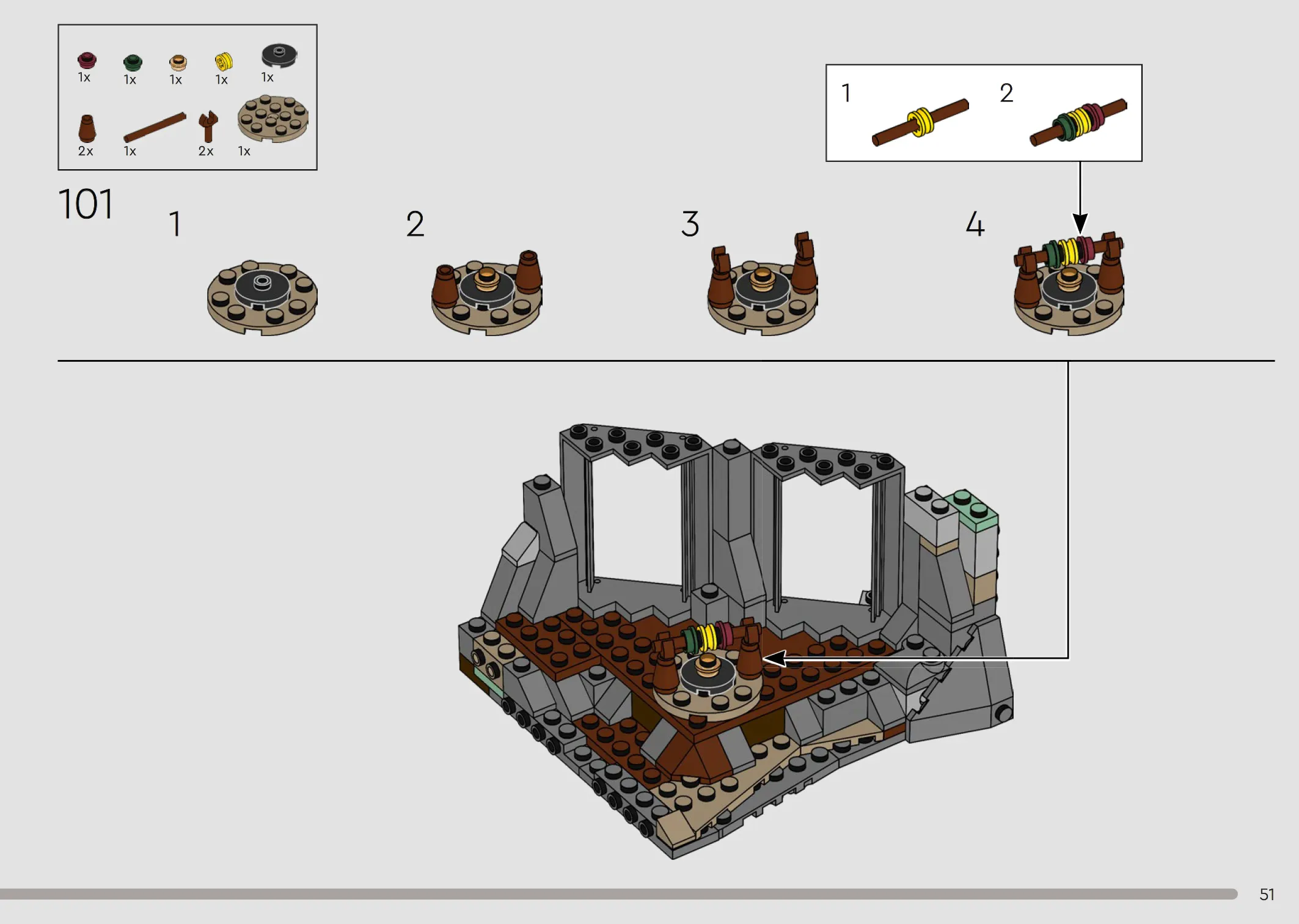 1x 1x 1x 1x 1x
2x 1x 2x 1x

1 2

101

1

2

3

4

51