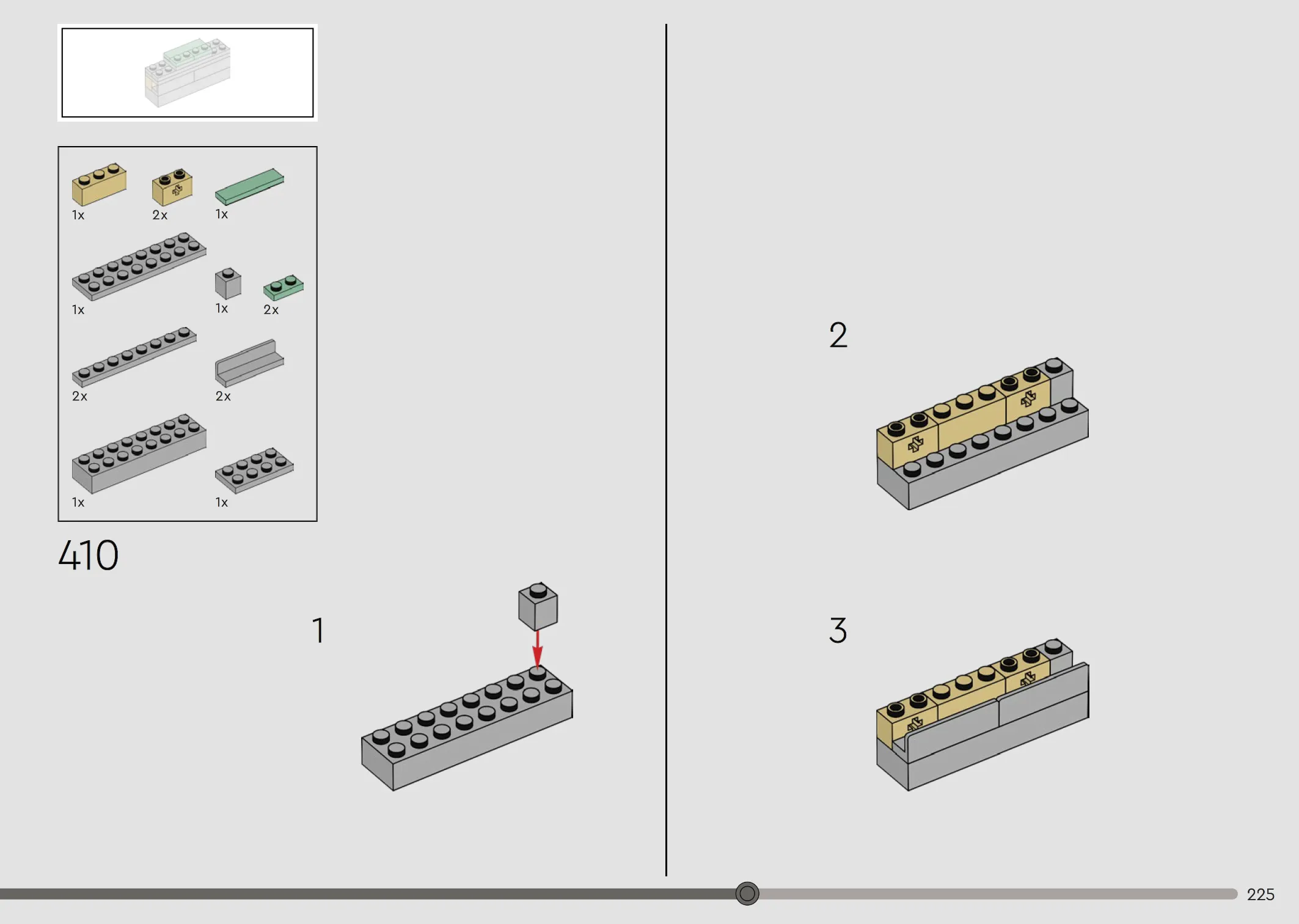 1x 2x 1x

1x 1x 2x

2x 2x

1x 1x

410

1

2

3

225