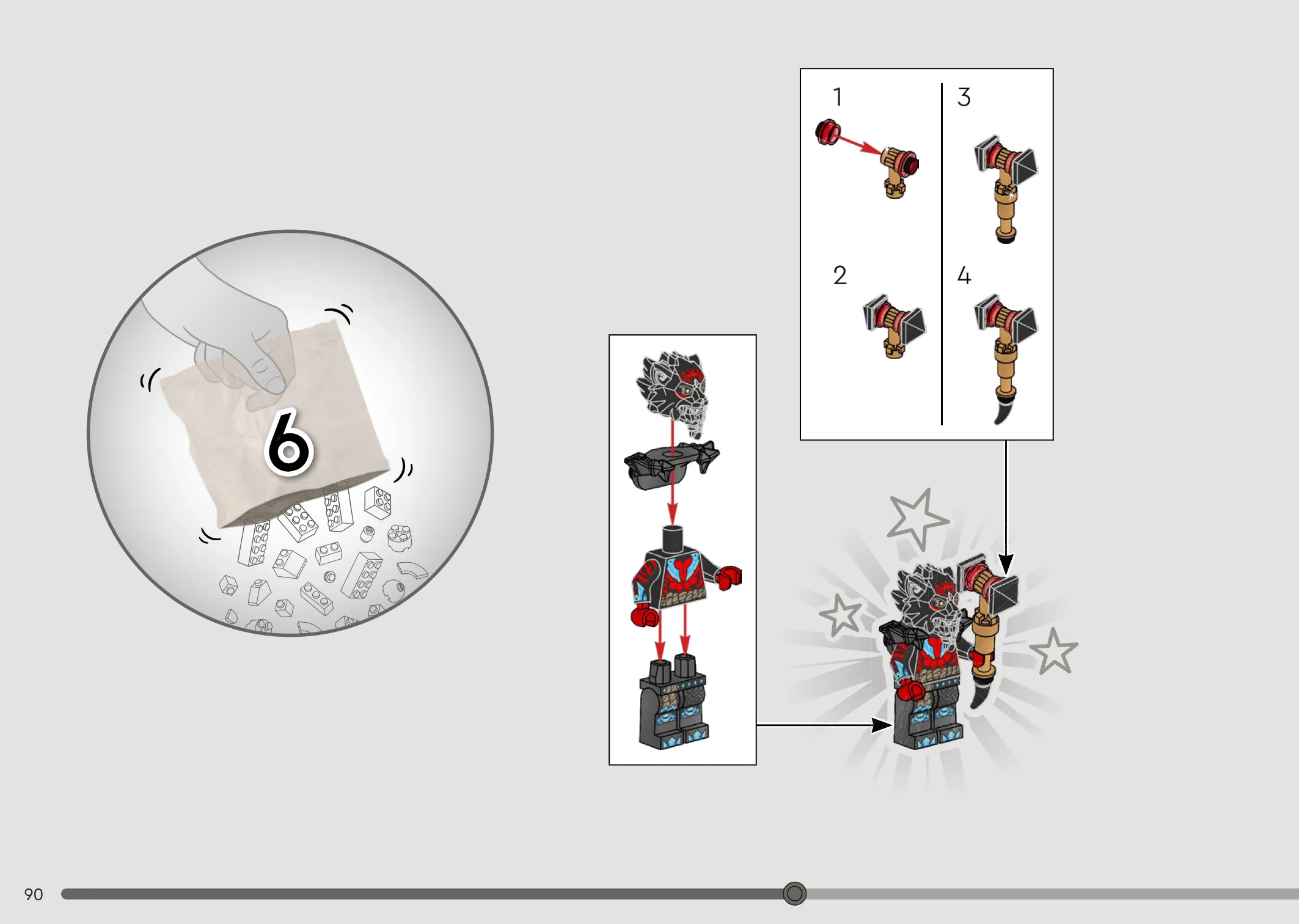 6

1

2

3

4

90